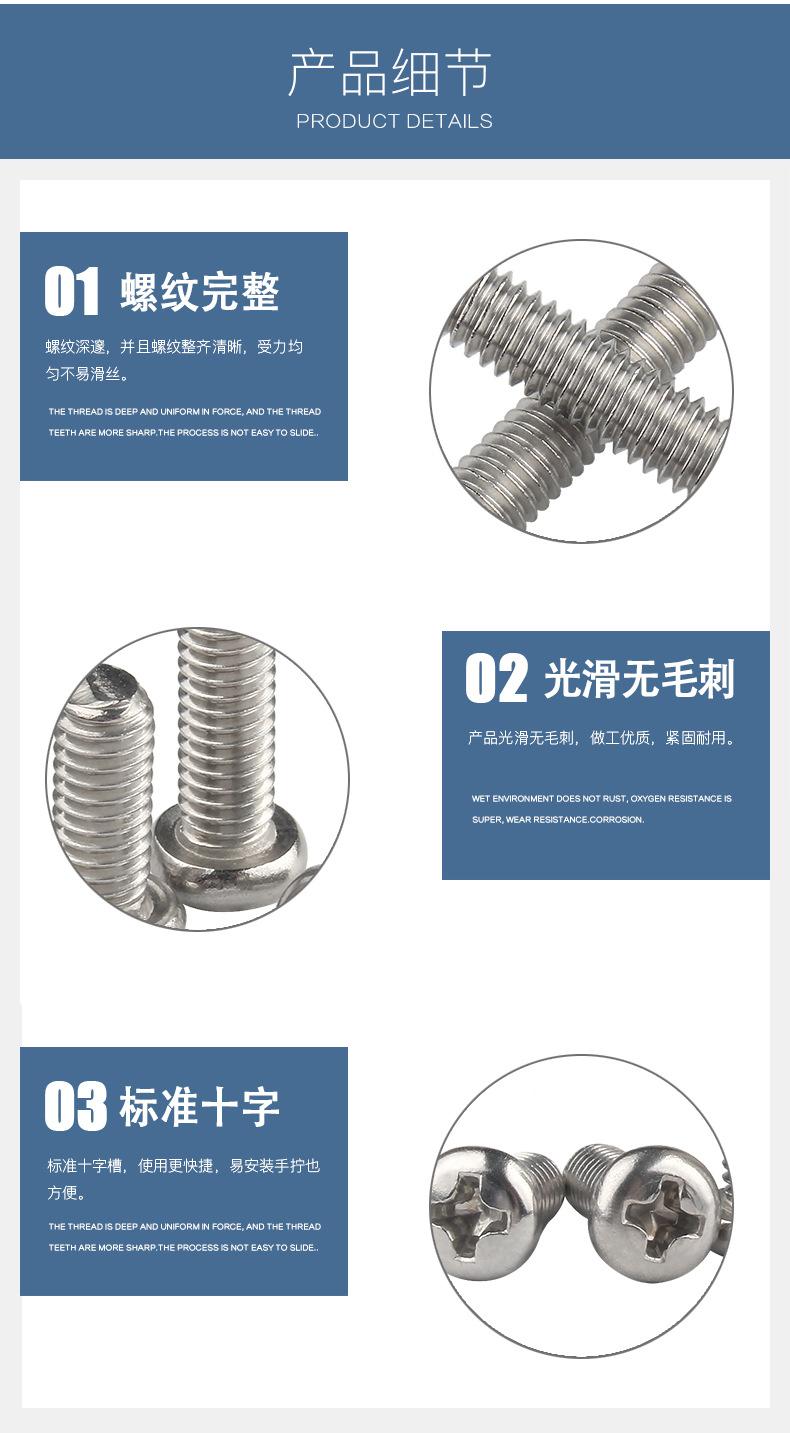 产品细节
PRODUCT DETAILS

01 螺纹完整

螺纹深邃，并且螺纹整齐清晰，受力均匀不易滑丝。

THE THREAD IS DEEP AND UNIFORM IN FORCE, AND THE THREAD TEETH ARE MORE SHARP.THE PROCESS IS NOT EASY TO SLIDE..

02 光滑无毛刺

产品光滑无毛刺，做工优质，紧固耐用。

WET ENVIRONMENT DOES NOT RUST, OXYGEN RESISTANCE IS SUPER, WEAR RESISTANCE.CORROSION.

03 标准十字

标准十字槽，使用更快捷，易安装手拧也方便。

THE THREAD IS DEEP AND UNIFORM IN FORCE, AND THE THREAD TEETH ARE MORE SHARP.THE PROCESS IS NOT EASY TO SLIDE..