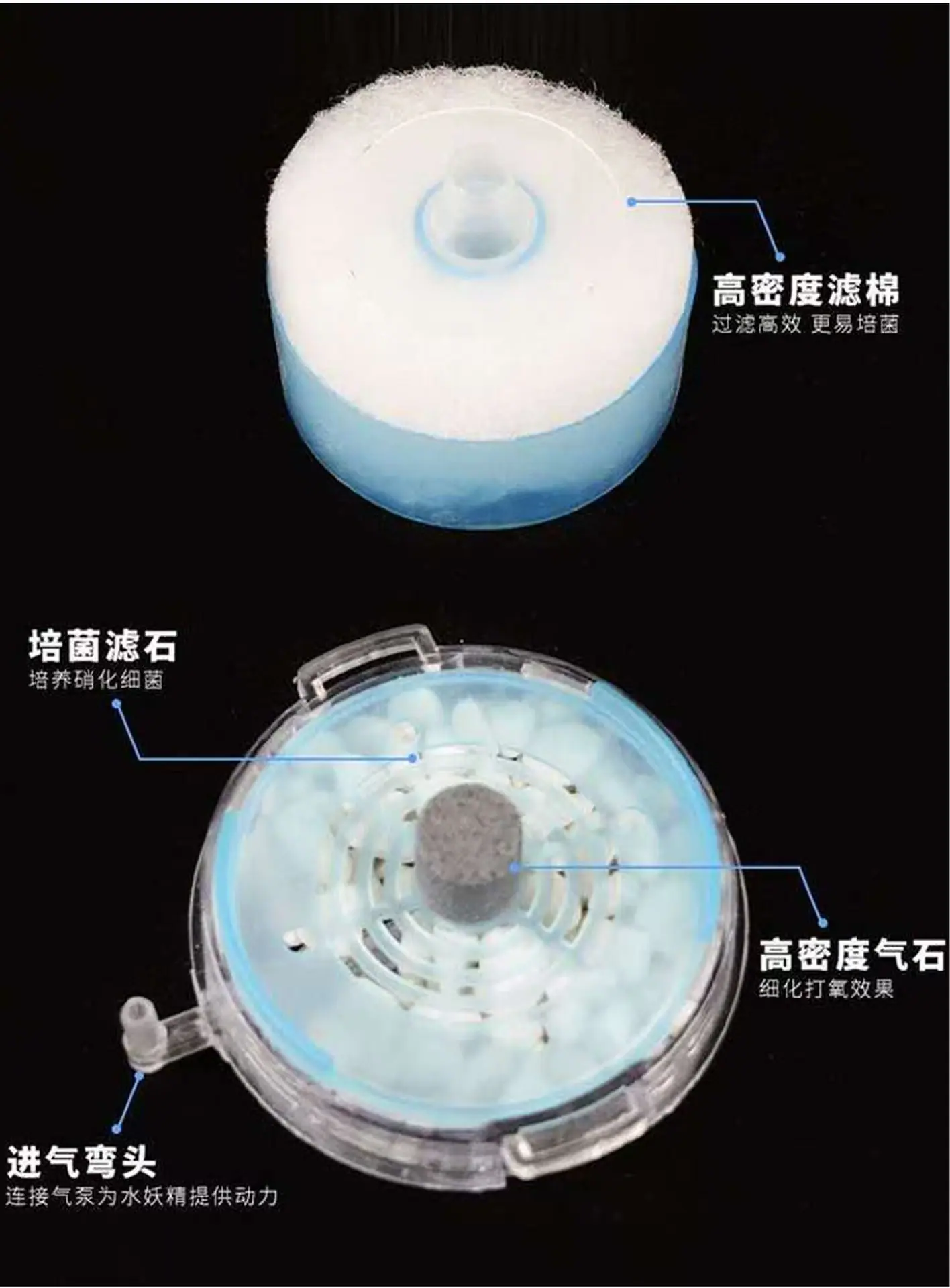 高密度滤棉
过滤高效 更易培菌

培菌滤石
培养硝化细菌

高密度气石
细化打氧效果

进气弯头
连接气泵为水妖精提供动力