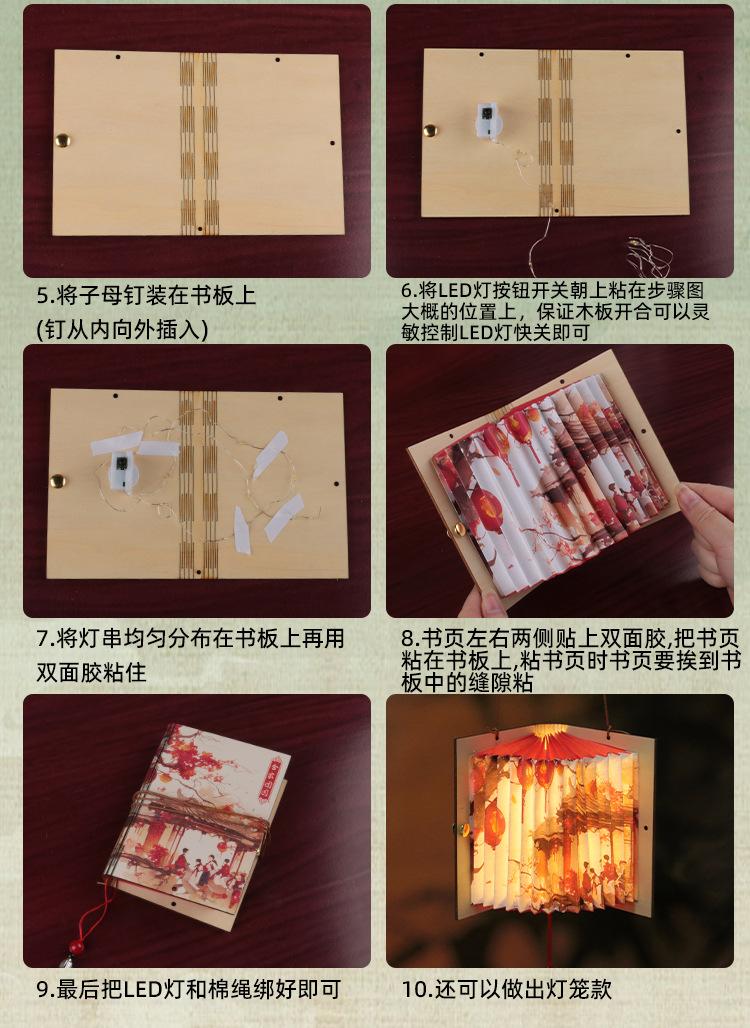 5.将子母钉装在书板上
(钉从内向外插入)

6.将LED灯按钮开关朝上粘在步骤图大概的位置上，保证木板开合可以灵敏控制LED灯快关即可

7.将灯串均匀分布在书板上再用双面胶粘住

8.书页左右两侧贴上双面胶,把书页粘在书板上,粘书页时书页要挨到书板中的缝隙粘

9.最后把LED灯和棉绳绑好即可

10.还可以做出灯笼款