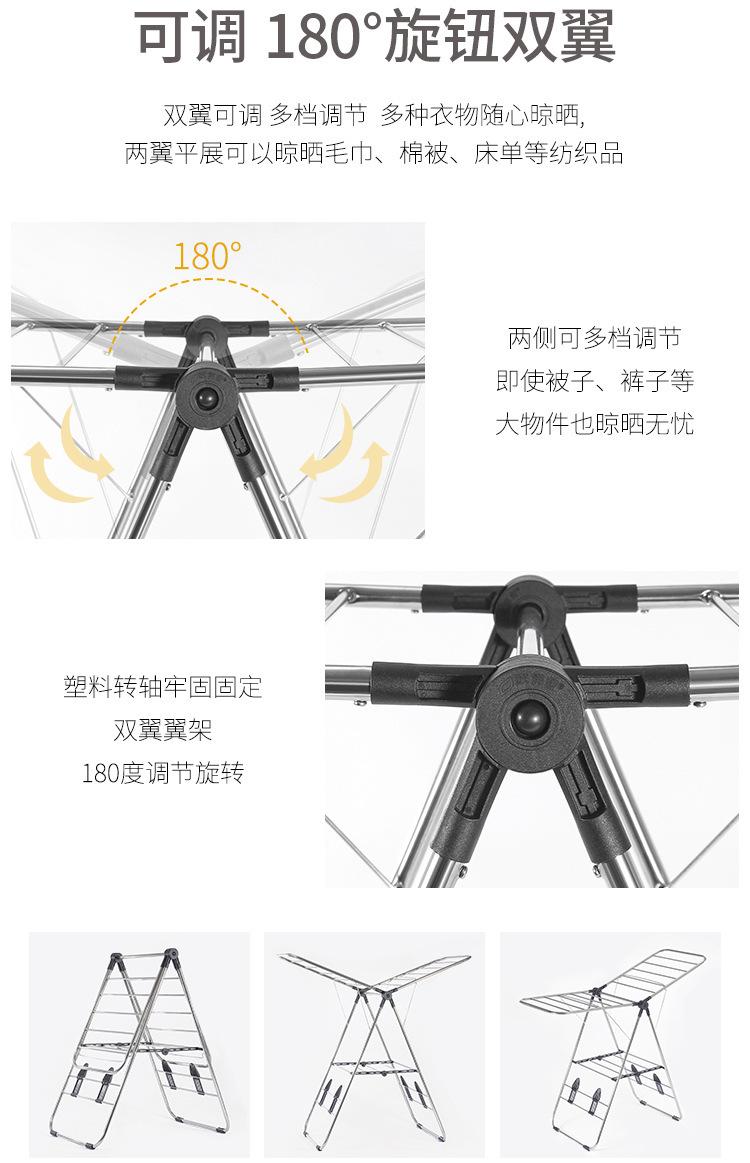 可调 180°旋钮双翼

双翼可调 多档调节 多种衣物随心晾晒,
两翼平展可以晾晒毛巾、棉被、床单等纺织品

180°

两侧可多档调节
即使被子、裤子等
大物件也晾晒无忧

塑料转轴牢固固定
双翼翼架
180度调节旋转