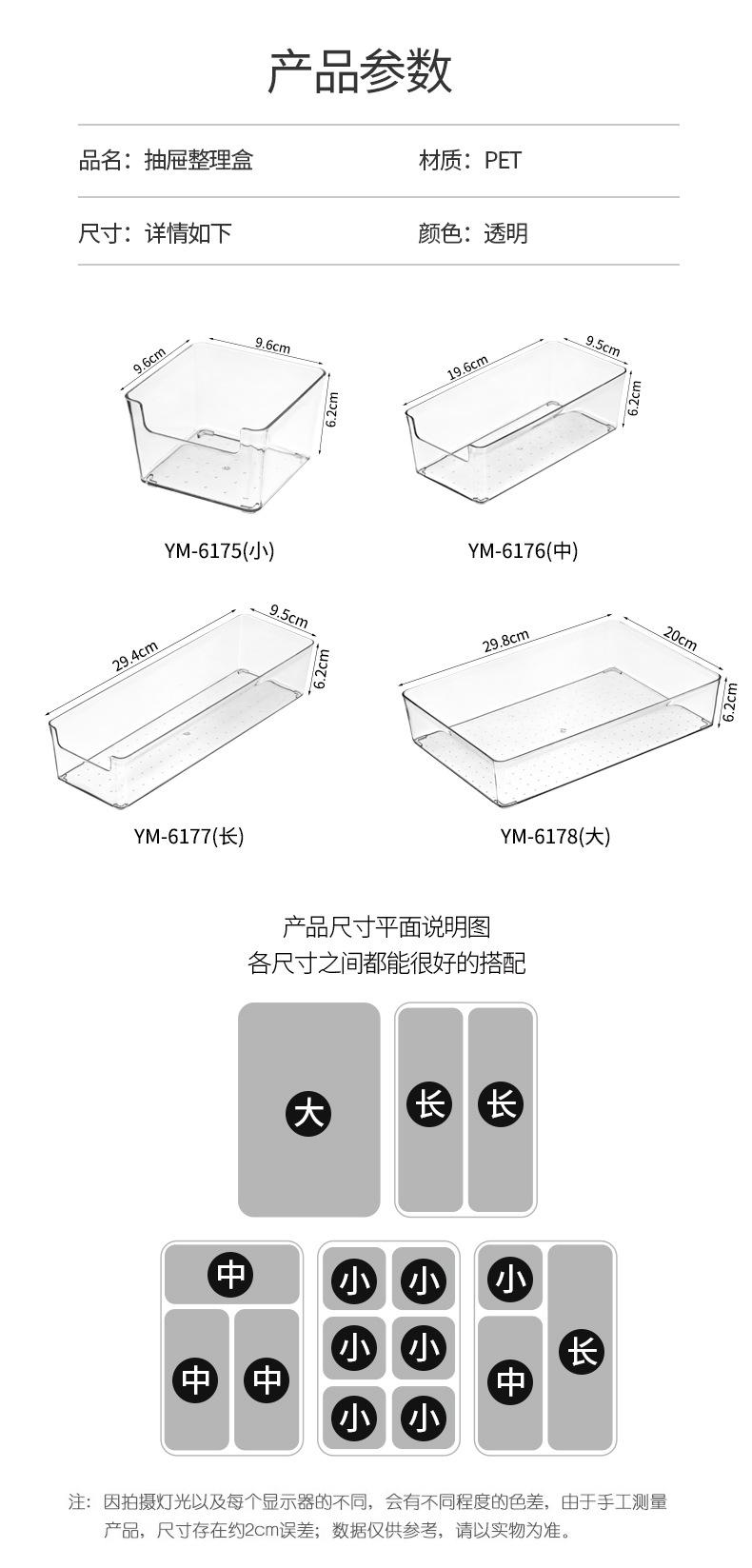 产品参数

品名：抽屉整理盒

材质：PET

尺寸：详情如下

颜色：透明

9.6cm
9.6cm
6.2cm
YM-6175(小)

19.6cm
9.5cm
6.2cm
YM-6176(中)

29.4cm
9.5cm
6.2cm
YM-6177(长)

29.8cm
20cm
6.2cm
YM-6178(大)

产品尺寸平面说明图
各尺寸之间都能很好的搭配

大
长
长
中
中
中
小
小
小
小
小
小
小
中
长

注：因拍摄灯光以及每个显示器的不同，会有不同程度的色差，由于手工测量产品，尺寸存在约2cm误差；数据仅供参考，请以实物为准。