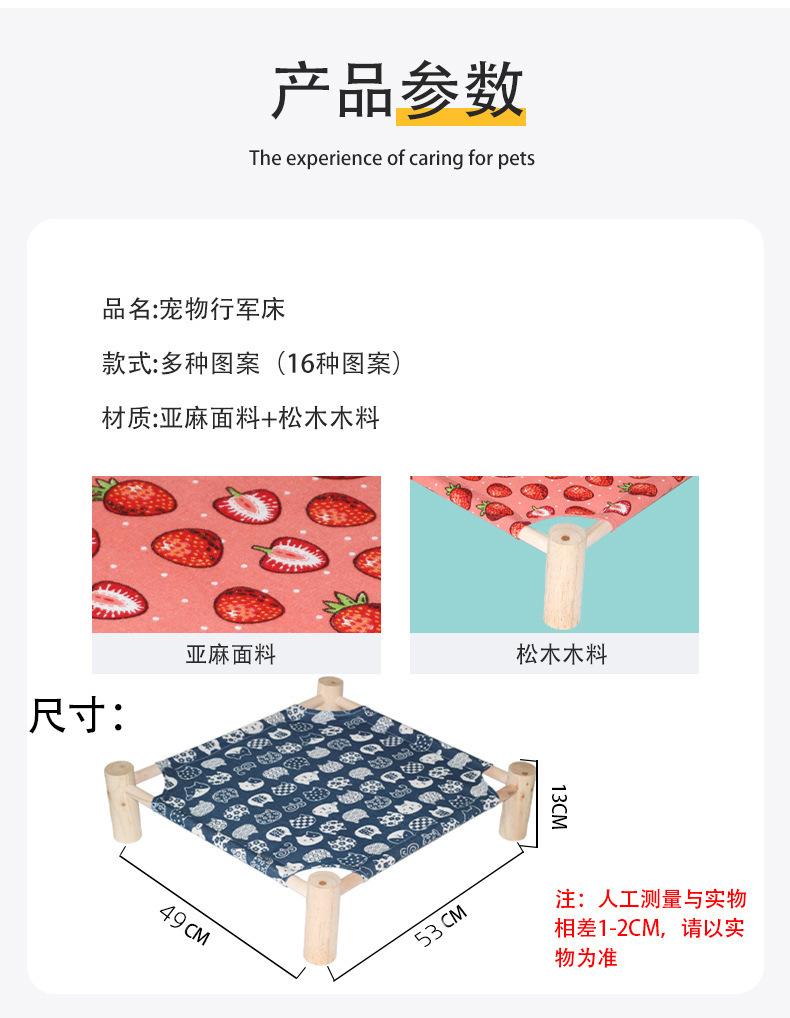 产品参数

The experience of caring for pets

品名:宠物行军床

款式:多种图案（16种图案）

材质:亚麻面料+松木木料

亚麻面料

松木木料

尺寸：

13CM

49CM

53CM

注：人工测量与实物相差1-2CM，请以实物为准