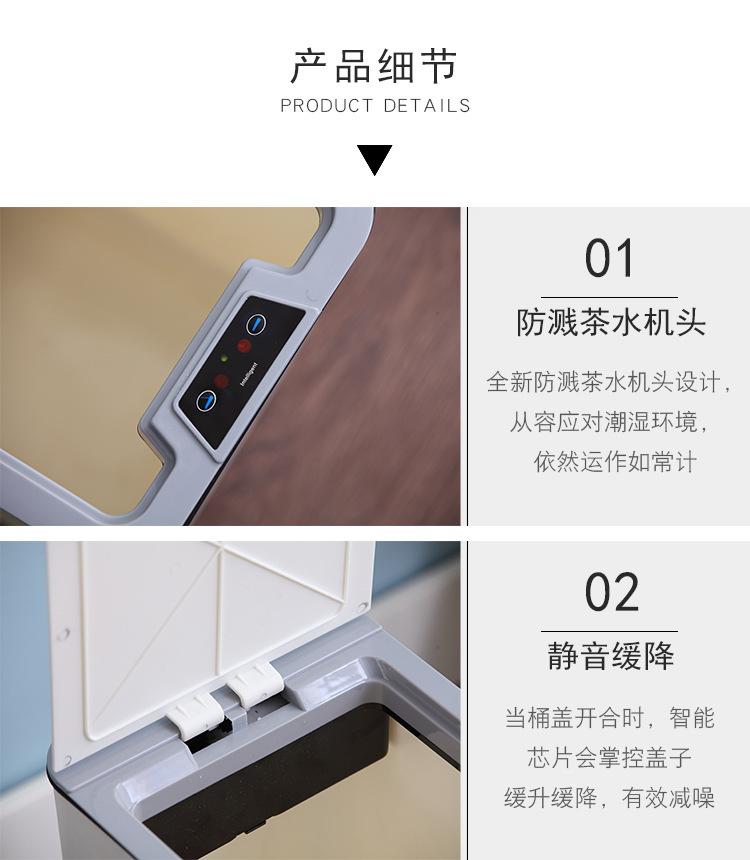 产品细节
PRODUCT DETAILS

Intelligent

01
防溅茶水机头

全新防溅茶水机头设计，从容应对潮湿环境，依然运作如常计

02
静音缓降

当桶盖开合时，智能芯片会掌控盖子缓升缓降，有效减噪