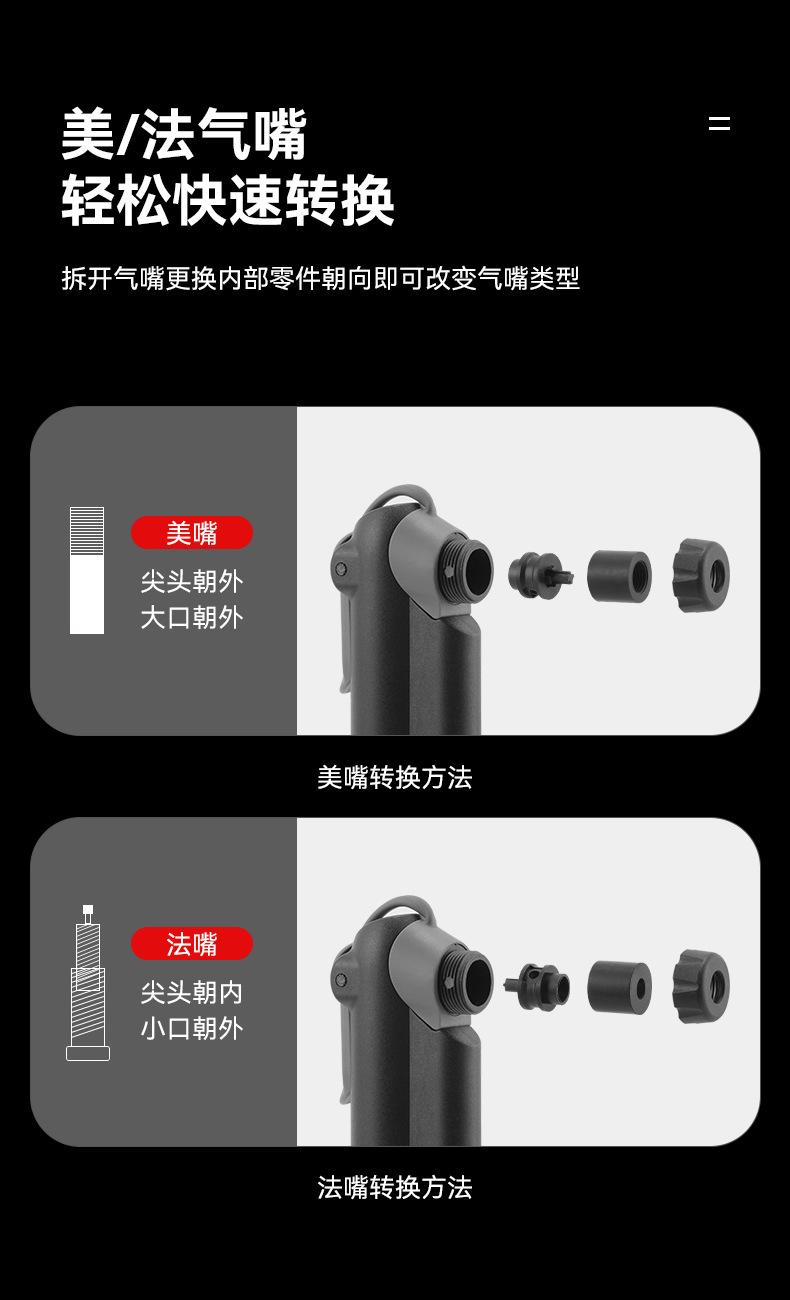 美/法气嘴
轻松快速转换

拆开气嘴更换内部零件朝向即可改变气嘴类型

美嘴
尖头朝外
大口朝外

美嘴转换方法

法嘴
尖头朝内
小口朝外

法嘴转换方法