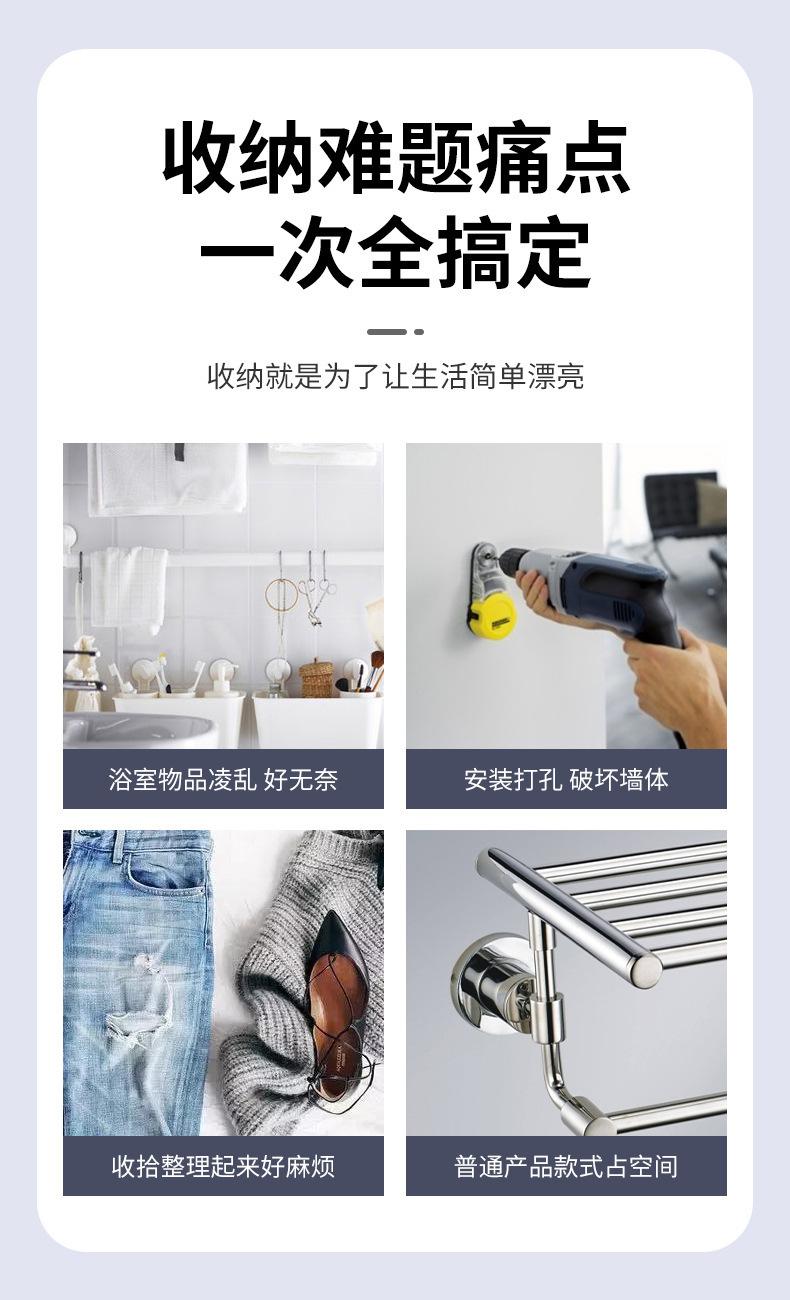 收纳难题痛点
一次全搞定

收纳就是为了让生活简单漂亮

浴室物品凌乱 好无奈

安装打孔 破坏墙体

收拾整理起来好麻烦

普通产品款式占空间