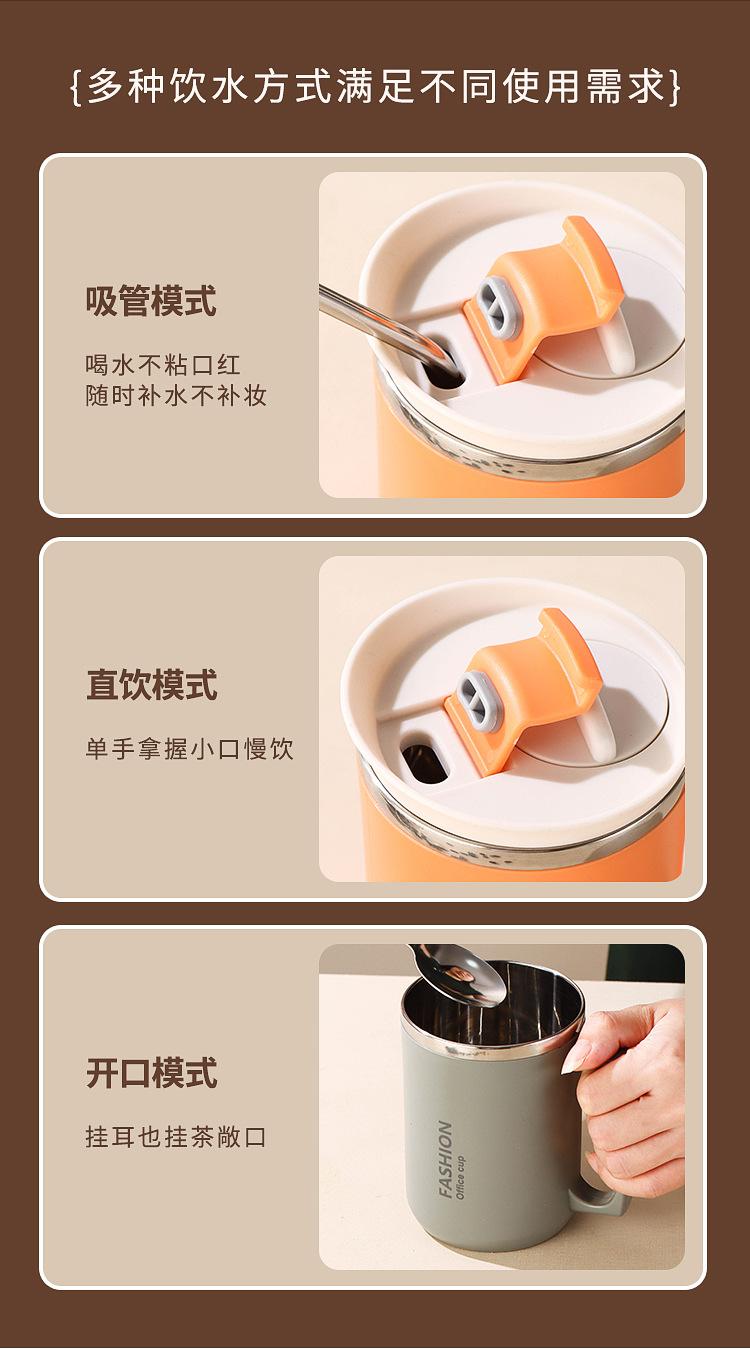 {多种饮水方式满足不同使用需求}

吸管模式

喝水不粘口红
随时补水不补妆

直饮模式

单手拿握小口慢饮

开口模式

挂耳也挂茶敞口

FASHION
Office cup