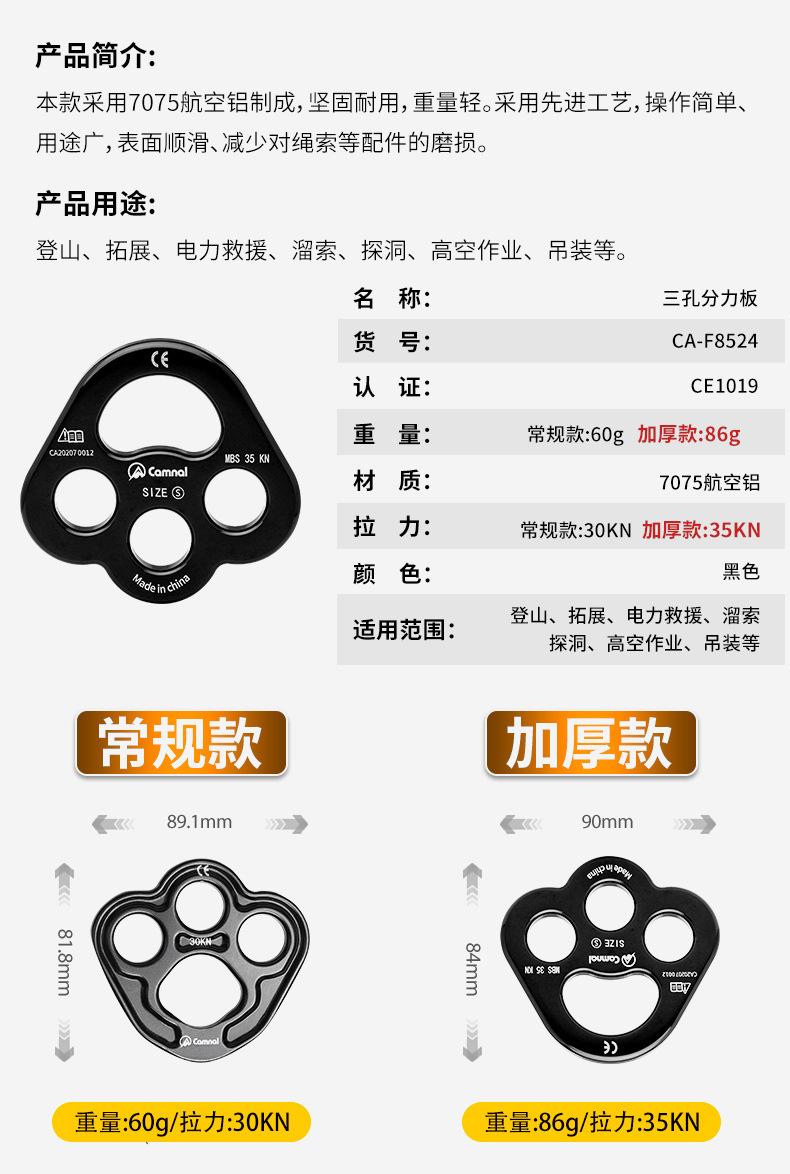 产品简介:

本款采用7075航空铝制成，坚固耐用，重量轻。采用先进工艺，操作简单、用途广，表面顺滑、减少对绳索等配件的磨损。

产品用途:

登山、拓展、电力救援、溜索、探洞、高空作业、吊装等。

CE
CA20207 0012
MBS 35 KN
Camnal
SIZE S
Made in china

| 名 称: | 三孔分力板 |
|---|---|
| 货 号: | CA-F8524 |
| 认 证: | CE1019 |
| 重 量: | 常规款:60g 加厚款:86g |
| 材 质: | 7075航空铝 |
| 拉 力: | 常规款:30KN 加厚款:35KN |
| 颜 色: | 黑色 |
| 适用范围: | 登山、拓展、电力救援、溜索 探洞、高空作业、吊装等 |

常规款

89.1mm

81.8mm

CE
30KN
Camnal

重量:60g/拉力:30KN

加厚款

90mm

84mm

Made in china
SIZE S
Camnal
MBS 35 KN
CA20207 0012
CE

重量:86g/拉力:35KN