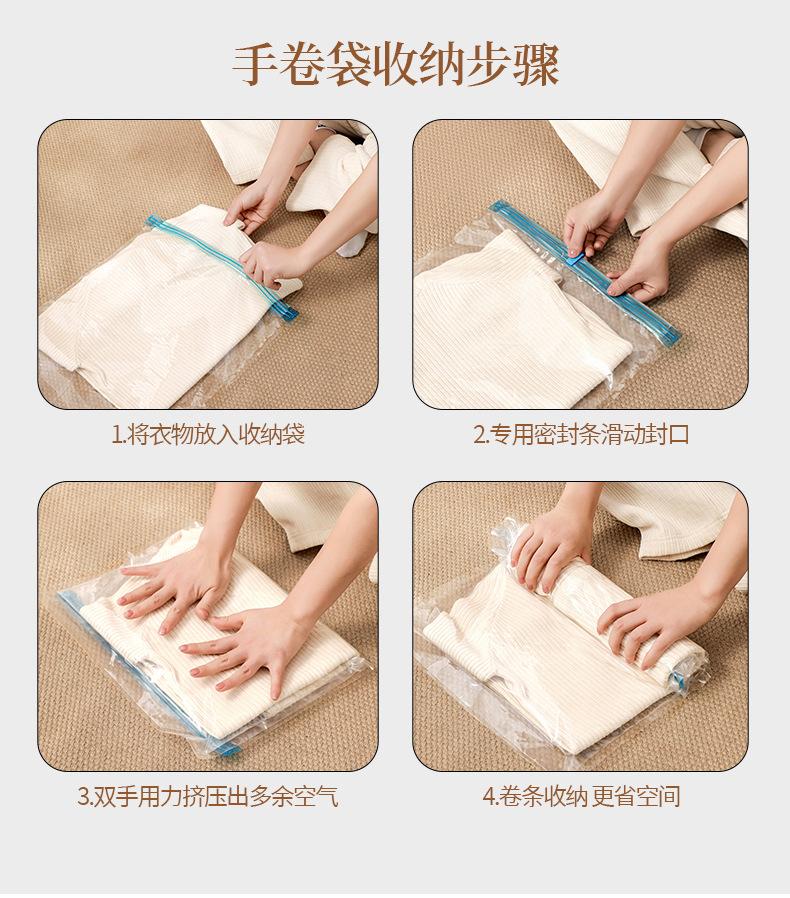 手卷袋收纳步骤

1.将衣物放入收纳袋

2.专用密封条滑动封口

3.双手用力挤压出多余空气

4.卷条收纳 更省空间