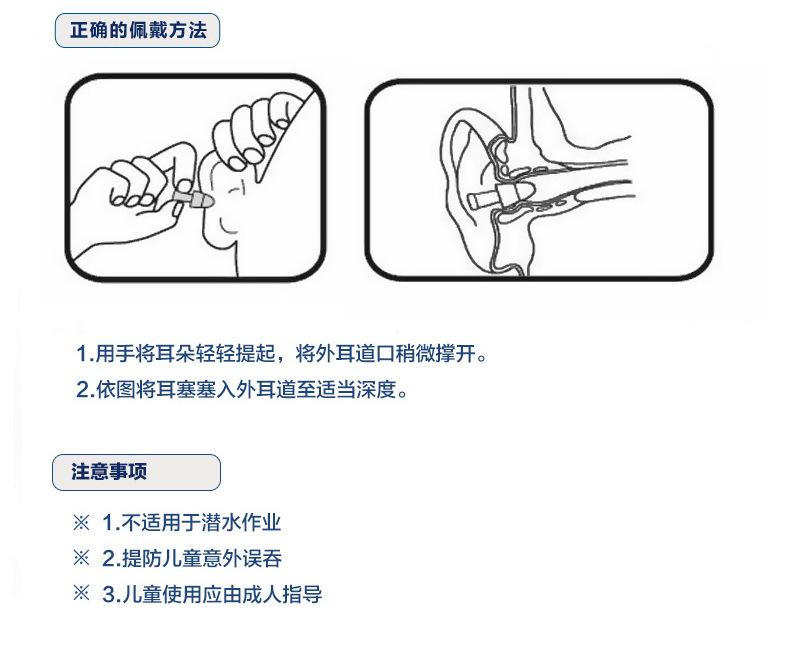 正确的佩戴方法

1.用手将耳朵轻轻提起，将外耳道口稍微撑开。
2.依图将耳塞塞入外耳道至适当深度。

注意事项

※ 1.不适用于潜水作业
※ 2.提防儿童意外误吞
※ 3.儿童使用应由成人指导