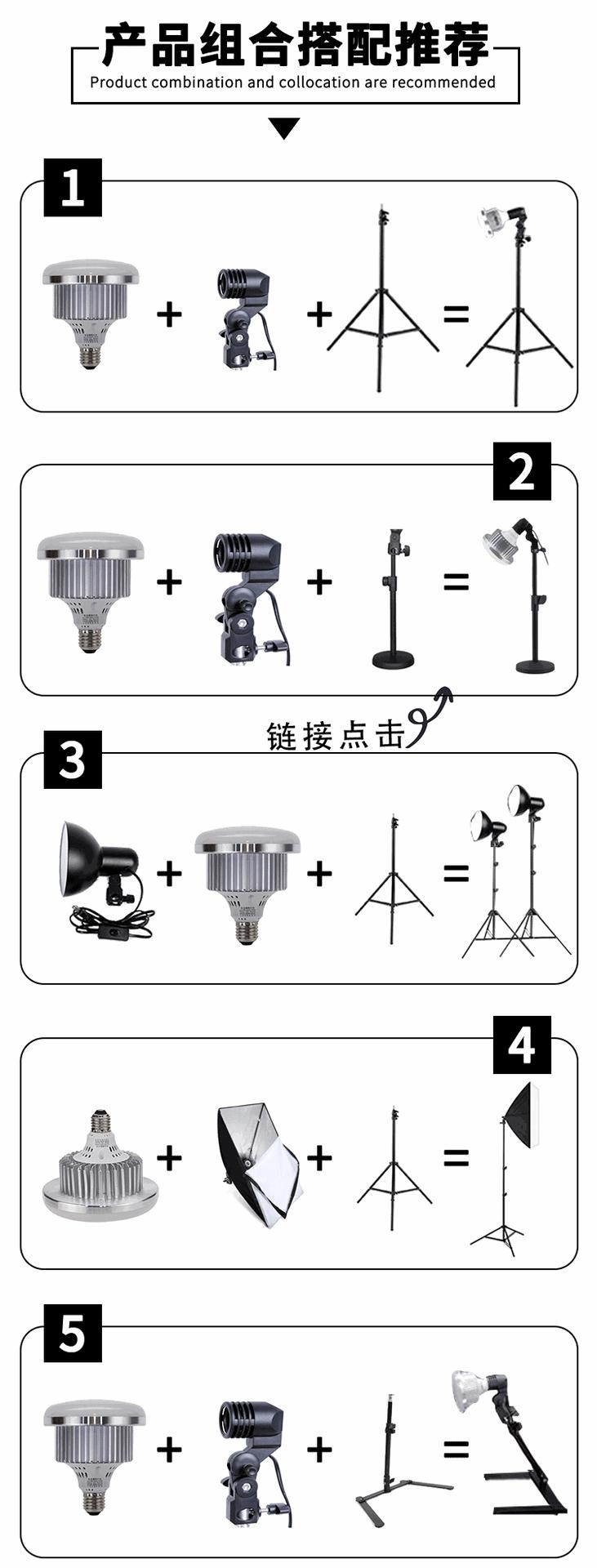 产品组合搭配推荐
Product combination and collocation are recommended

1
+ + =

2
+ + =

链接点击

3
+ + =

4
+ + =

5
+ + =