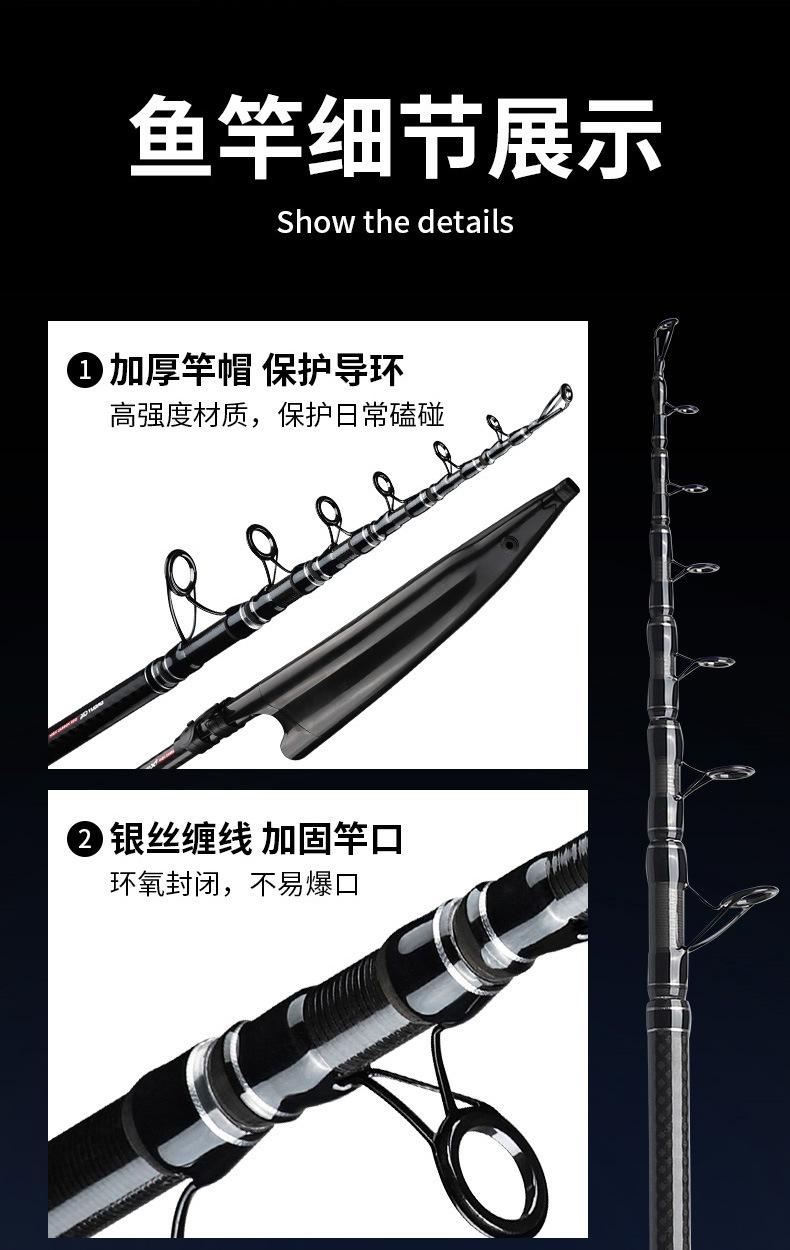 鱼竿细节展示

Show the details

1 加厚竿帽 保护导环

高强度材质，保护日常磕碰

2 银丝缠线 加固竿口

环氧封闭，不易爆口