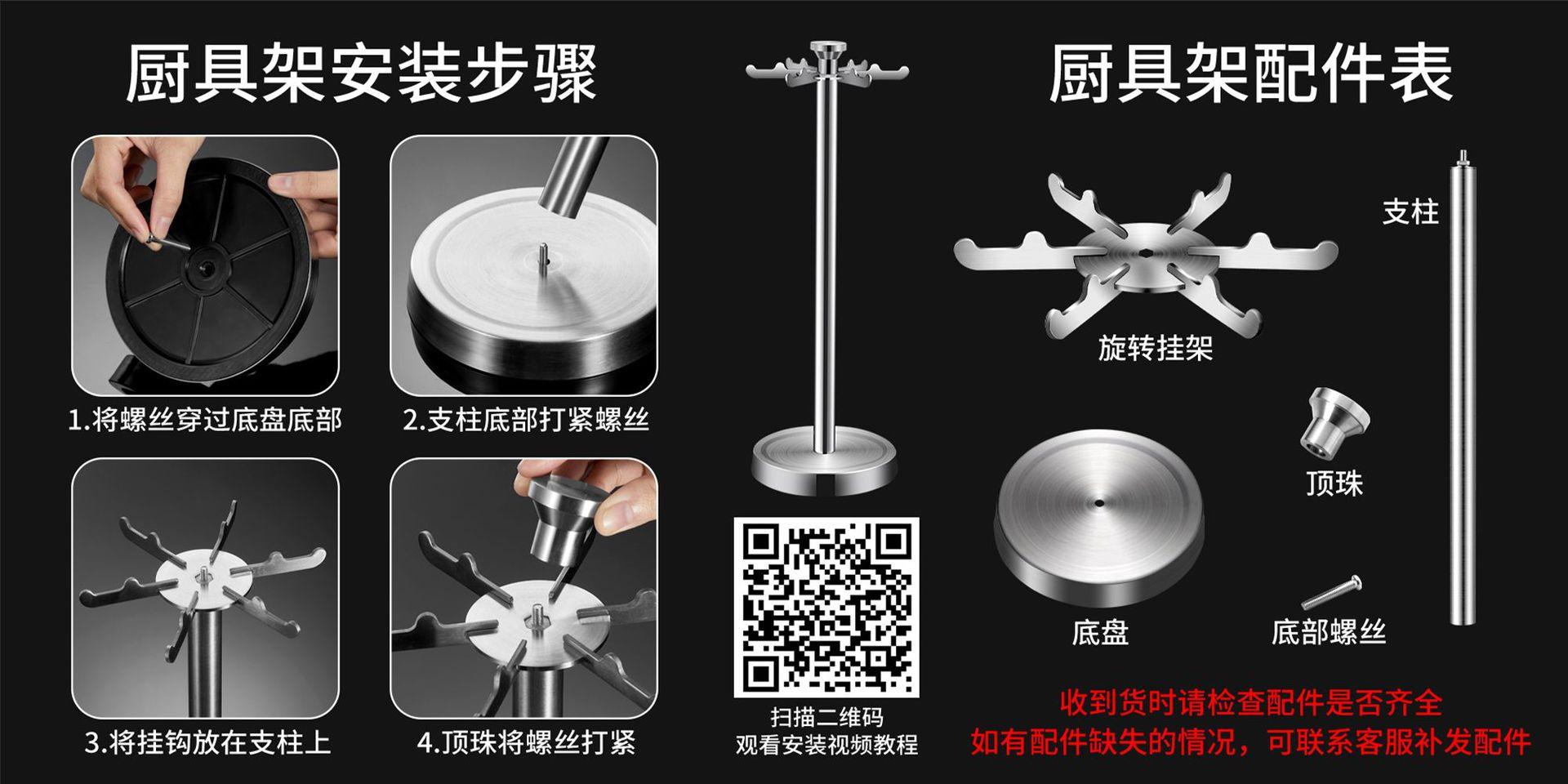 厨具架安装步骤

1.将螺丝穿过底盘底部

2.支柱底部打紧螺丝

3.将挂钩放在支柱上

4.顶珠将螺丝打紧

扫描二维码
观看安装视频教程

厨具架配件表

支柱

旋转挂架

顶珠

底盘

底部螺丝

收到货时请检查配件是否齐全
如有配件缺失的情况，可联系客服补发配件