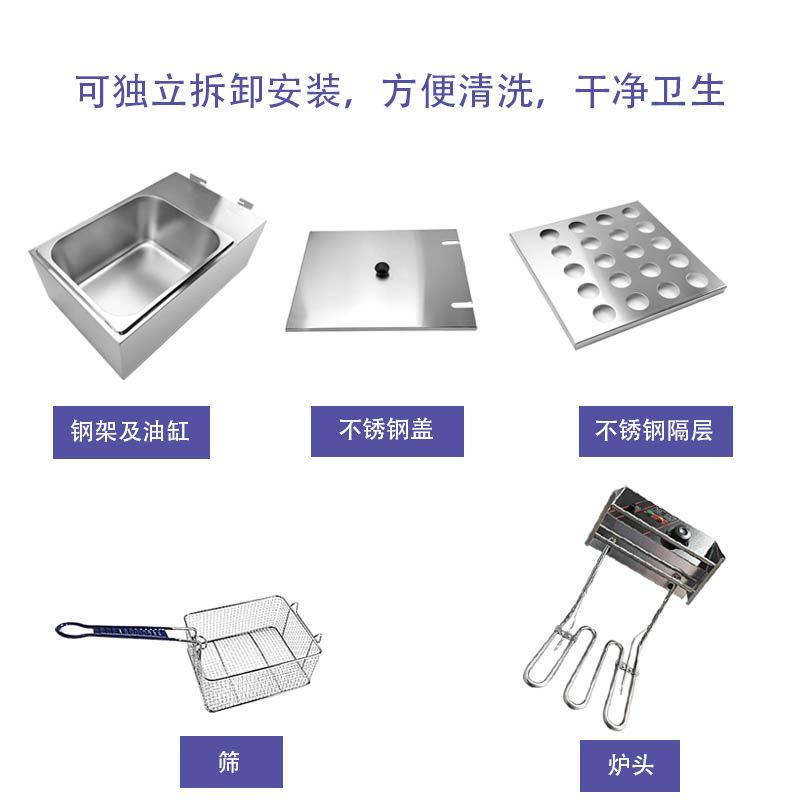 可独立拆卸安装，方便清洗，干净卫生

钢架及油缸

不锈钢盖

不锈钢隔层

筛

炉头