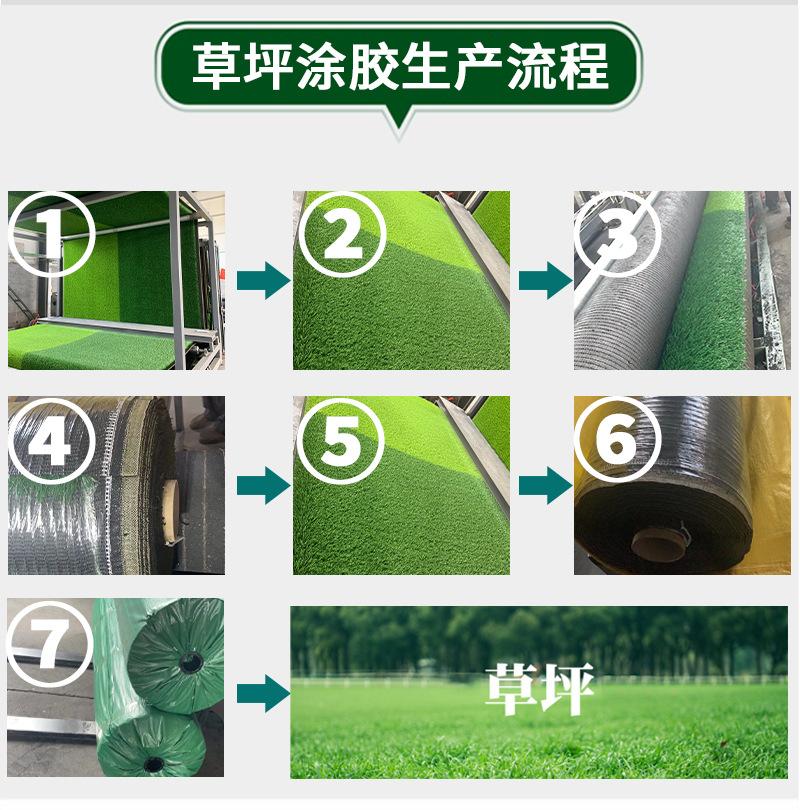 草坪涂胶生产流程

①

②

③

④

⑤

⑥

⑦

草坪