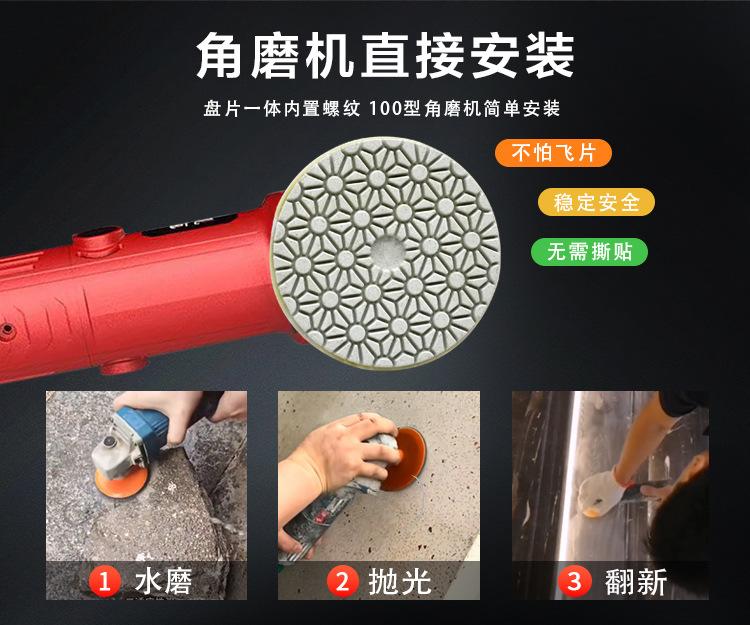 角磨机直接安装

盘片一体内置螺纹 100型角磨机简单安装

不怕飞片

稳定安全

无需撕贴

1 水磨

2 抛光

3 翻新