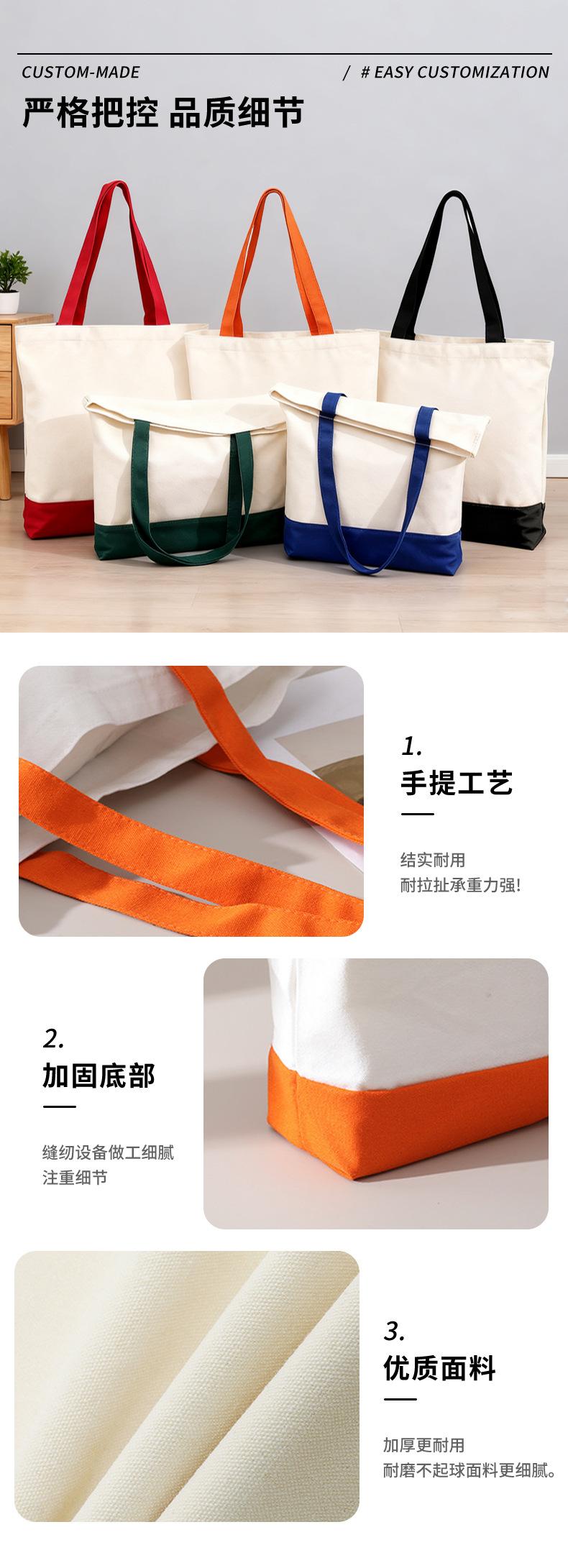 CUSTOM-MADE

/ # EASY CUSTOMIZATION

严格把控 品质细节

1.
手提工艺

结实耐用
耐拉扯承重力强!

2.
加固底部

缝纫设备做工细腻
注重细节

3.
优质面料

加厚更耐用
耐磨不起球面料更细腻。