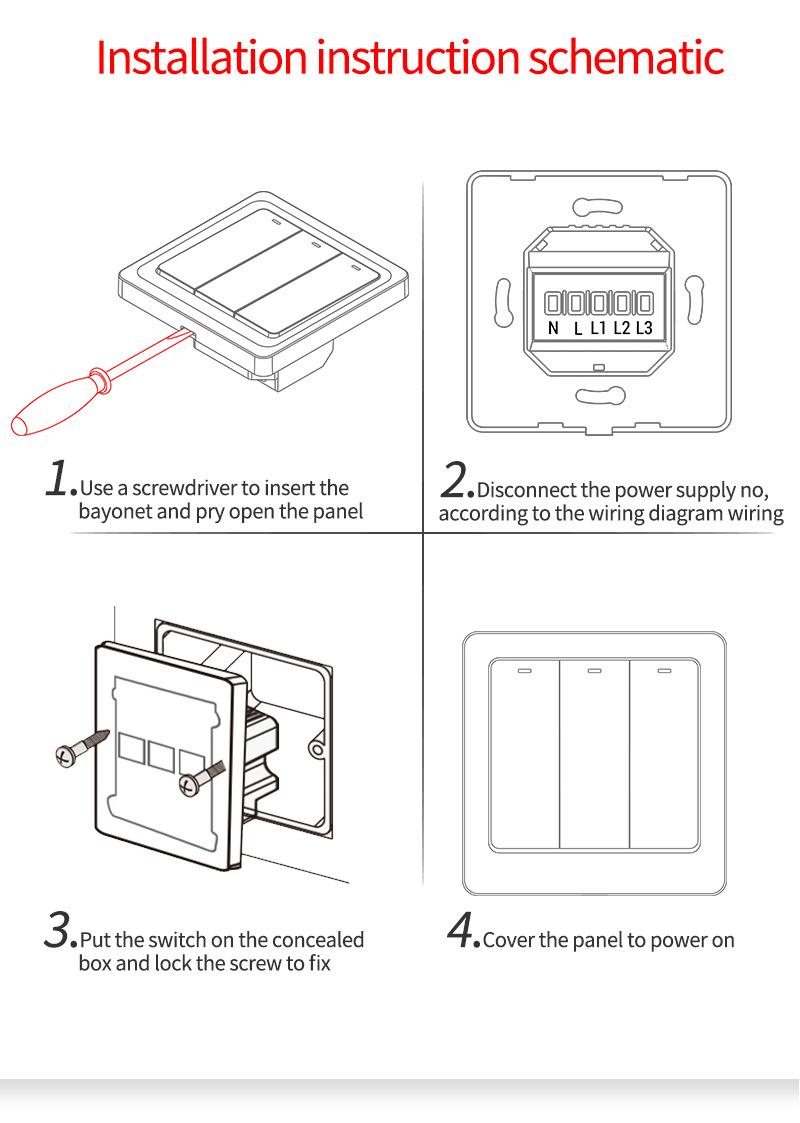 Installation instruction schematic

N L L1 L2 L3

1. Use a screwdriver to insert the bayonet and pry open the panel

2. Disconnect the power supply no, according to the wiring diagram wiring

3. Put the switch on the concealed box and lock the screw to fix

4. Cover the panel to power on