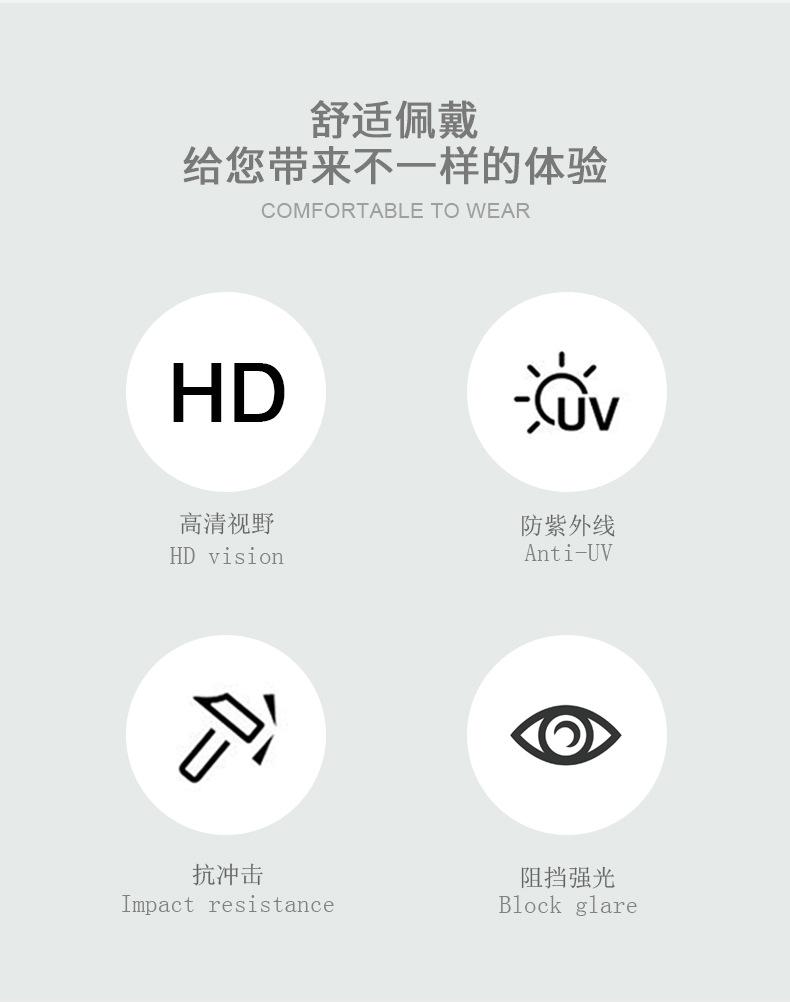 舒适佩戴
给您带来不一样的体验
COMFORTABLE TO WEAR

HD

高清视野
HD vision

UV

防紫外线
Anti-UV

抗冲击
Impact resistance

阻挡强光
Block glare