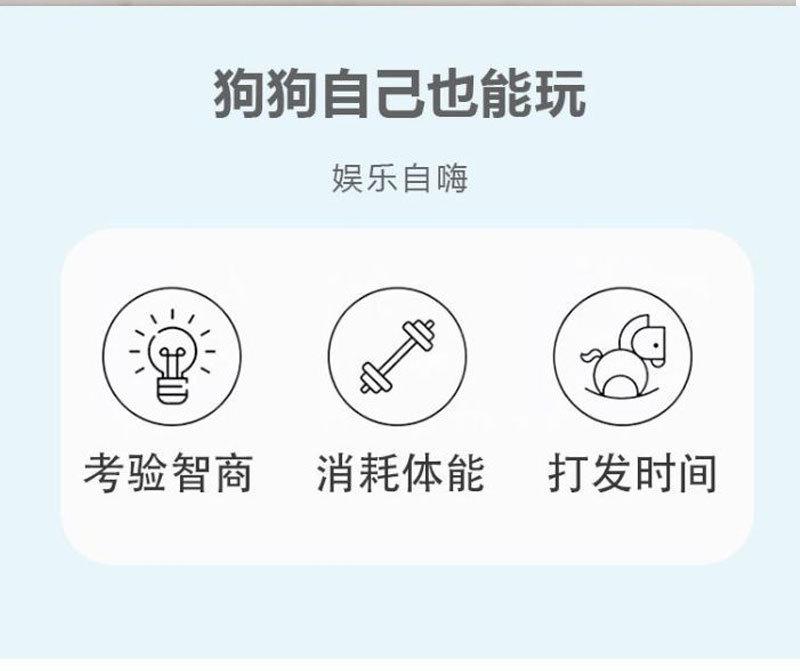 狗狗自己也能玩

娱乐自嗨

考验智商 消耗体能 打发时间