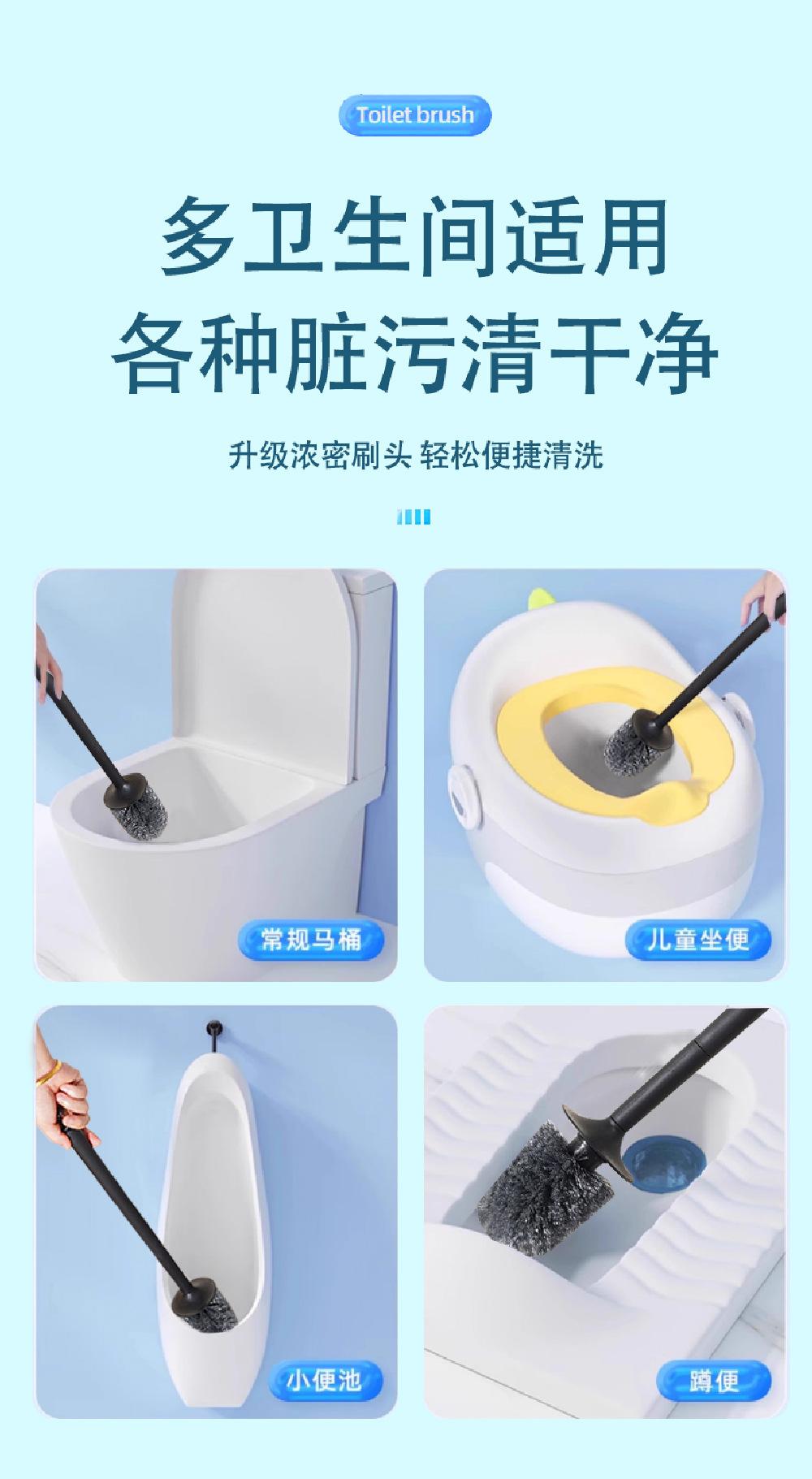 Toilet brush

多卫生间适用
各种脏污清干净

升级浓密刷头 轻松便捷清洗

常规马桶

儿童坐便

小便池

蹲便