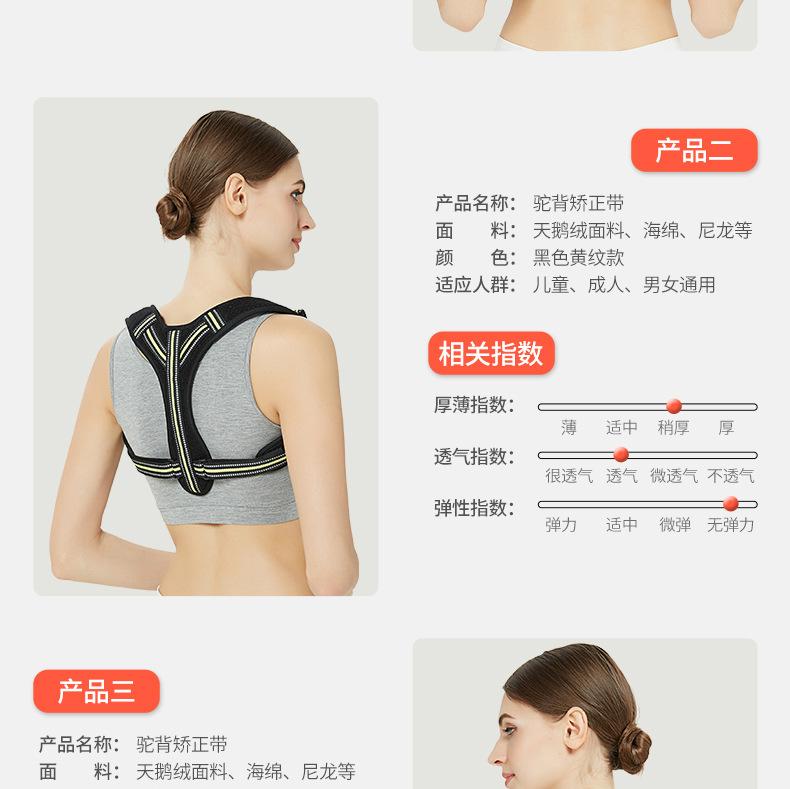 产品二

产品名称：驼背矫正带
面　　料：天鹅绒面料、海绵、尼龙等
颜　　色：黑色黄纹款
适应人群：儿童、成人、男女通用

相关指数

厚薄指数：
薄　适中　稍厚　厚

透气指数：
很透气　透气　微透气　不透气

弹性指数：
弹力　适中　微弹　无弹力

产品三

产品名称：驼背矫正带
面　　料：天鹅绒面料、海绵、尼龙等