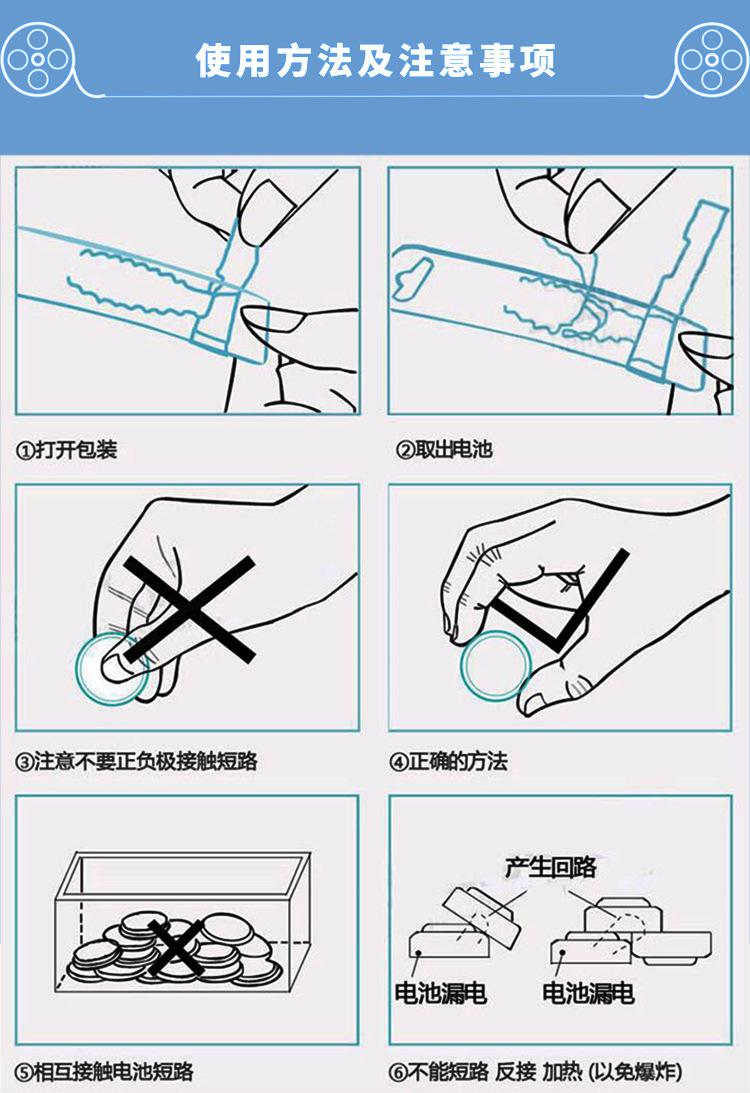 使用方法及注意事项

①打开包装

②取出电池

③注意不要正负极接触短路

④正确的方法

⑤相互接触电池短路

产生回路

电池漏电

电池漏电

⑥不能短路 反接 加热 (以免爆炸)