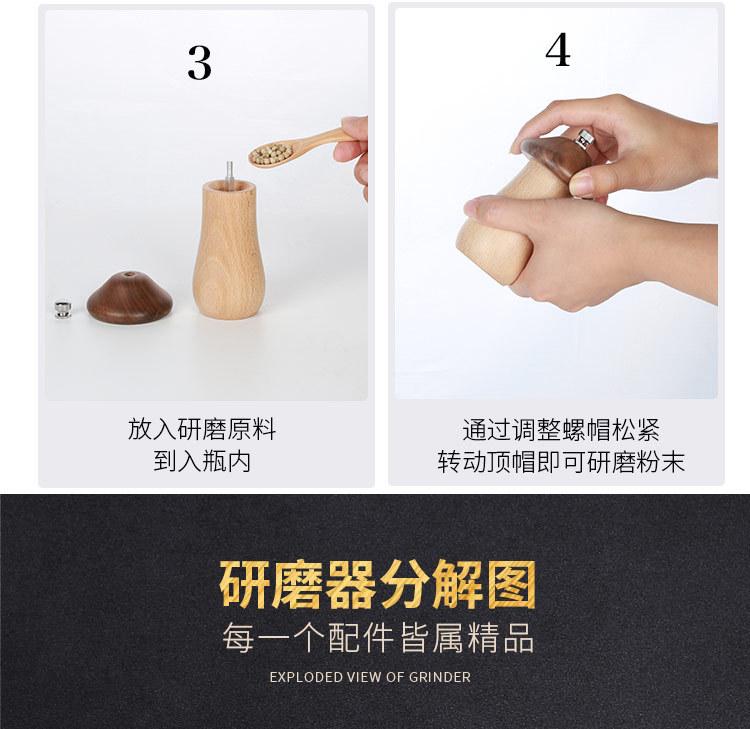 3

放入研磨原料
到入瓶内

4

通过调整螺帽松紧
转动顶帽即可研磨粉末

研磨器分解图
每一个配件皆属精品
EXPLODED VIEW OF GRINDER