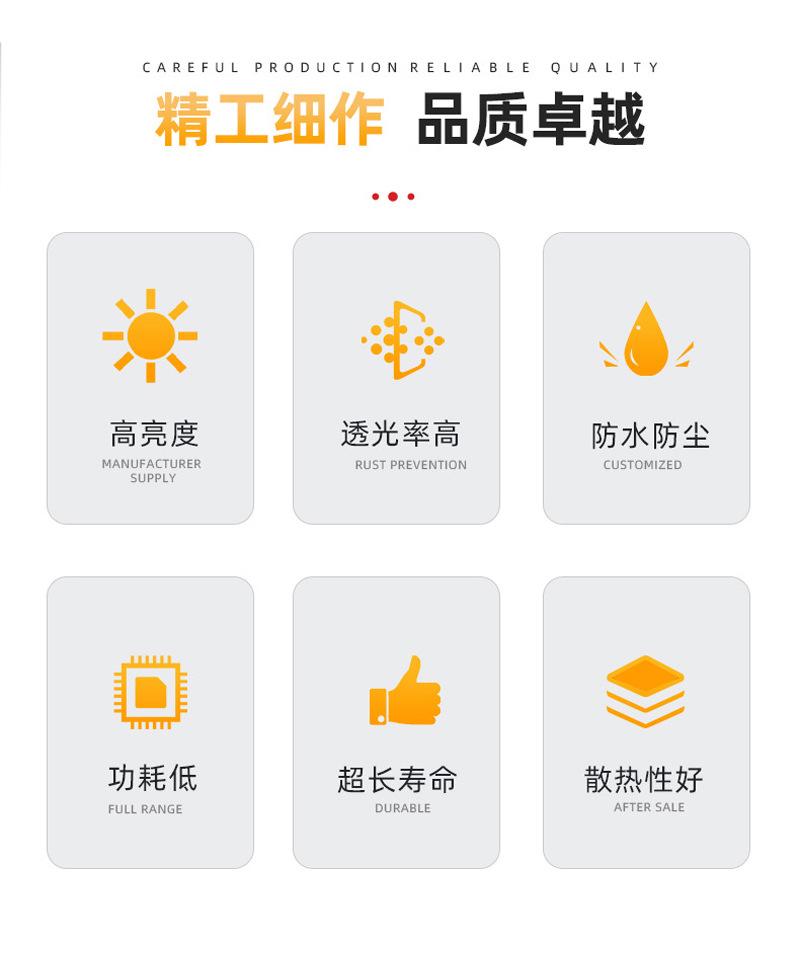 CAREFUL PRODUCTION RELIABLE QUALITY

精工细作 品质卓越

高亮度
MANUFACTURER
SUPPLY

透光率高
RUST PREVENTION

防水防尘
CUSTOMIZED

功耗低
FULL RANGE

超长寿命
DURABLE

散热性好
AFTER SALE