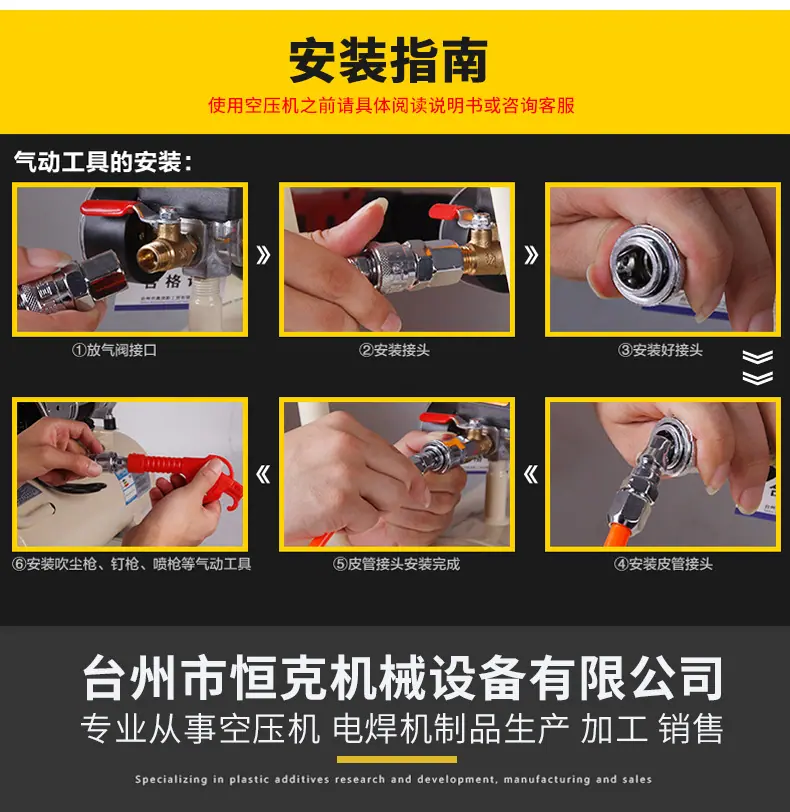 安装指南

使用空压机之前请具体阅读说明书或咨询客服

气动工具的安装：

①放气阀接口

②安装接头

③安装好接头

⑥安装吹尘枪、钉枪、喷枪等气动工具

⑤皮管接头安装完成

④安装皮管接头

台州市恒克机械设备有限公司

专业从事空压机 电焊机制品生产 加工 销售

Specializing in plastic additives research and development, manufacturing and sales