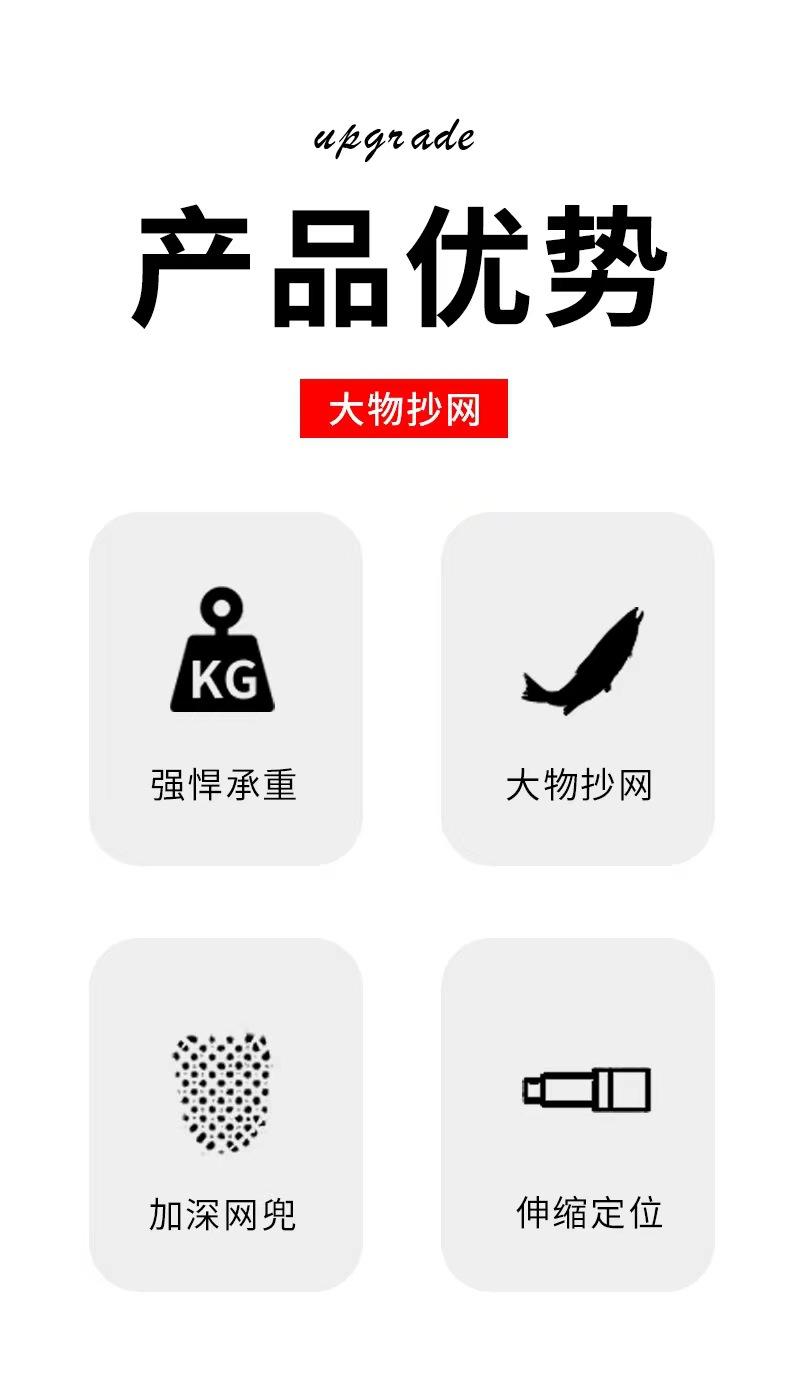 upgrade

产品优势

大物抄网

KG

强悍承重

大物抄网

加深网兜

伸缩定位