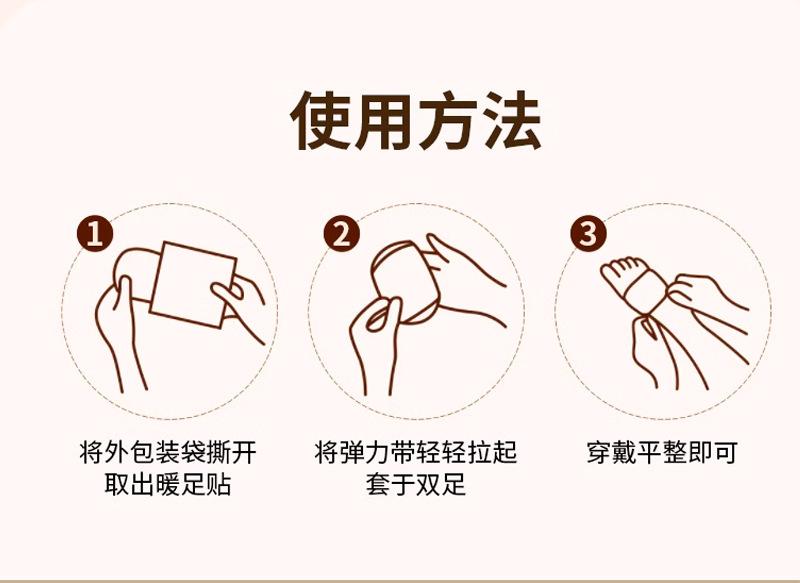 使用方法

1

将外包装袋撕开
取出暖足贴

2

将弹力带轻轻拉起
套于双足

3

穿戴平整即可