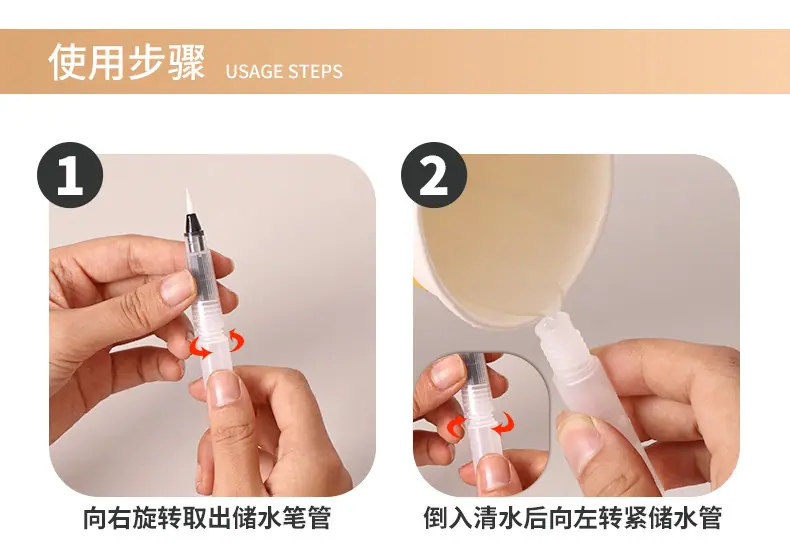 使用步骤 USAGE STEPS

1

向右旋转取出储水笔管

2

倒入清水后向左转紧储水管