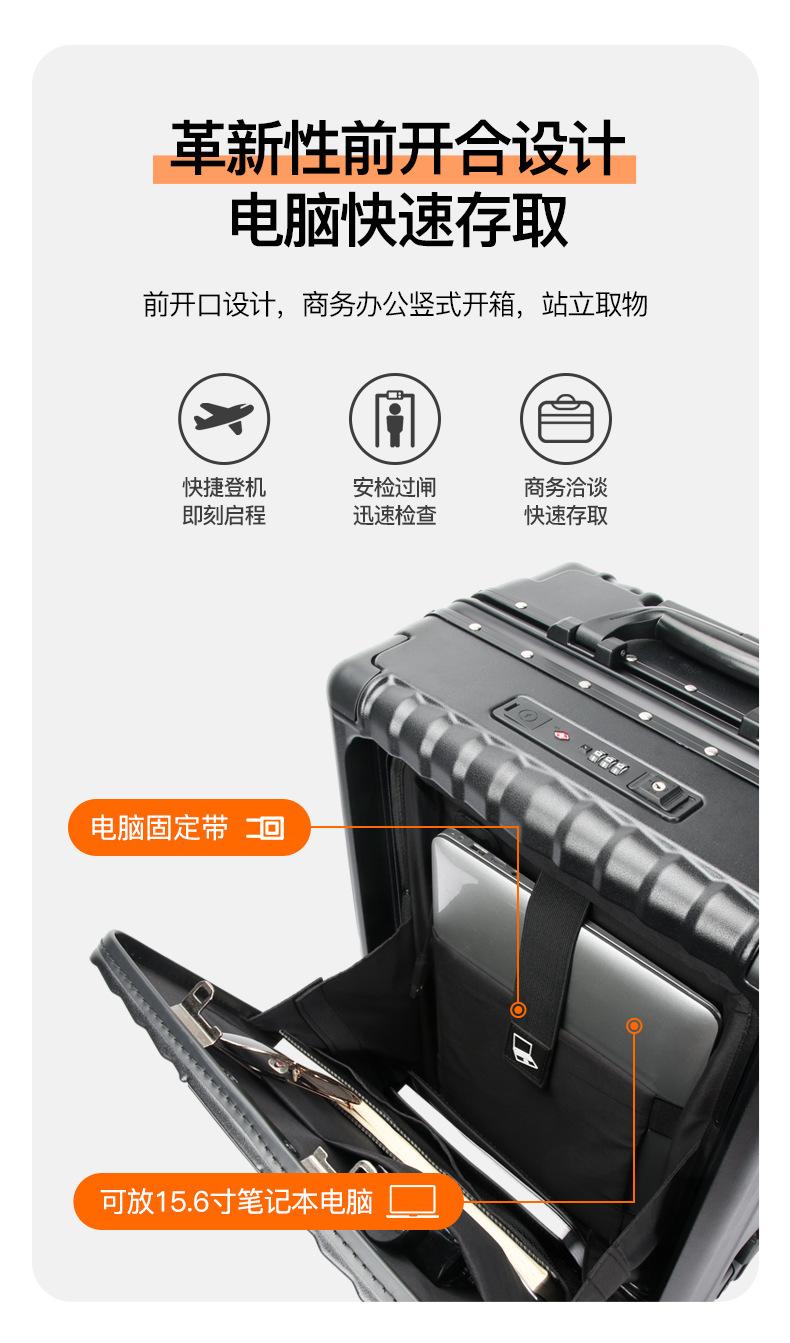 革新性前开合设计
电脑快速存取

前开口设计，商务办公竖式开箱，站立取物

快捷登机
即刻启程

安检过闸
迅速检查

商务洽谈
快速存取

电脑固定带

可放15.6寸笔记本电脑