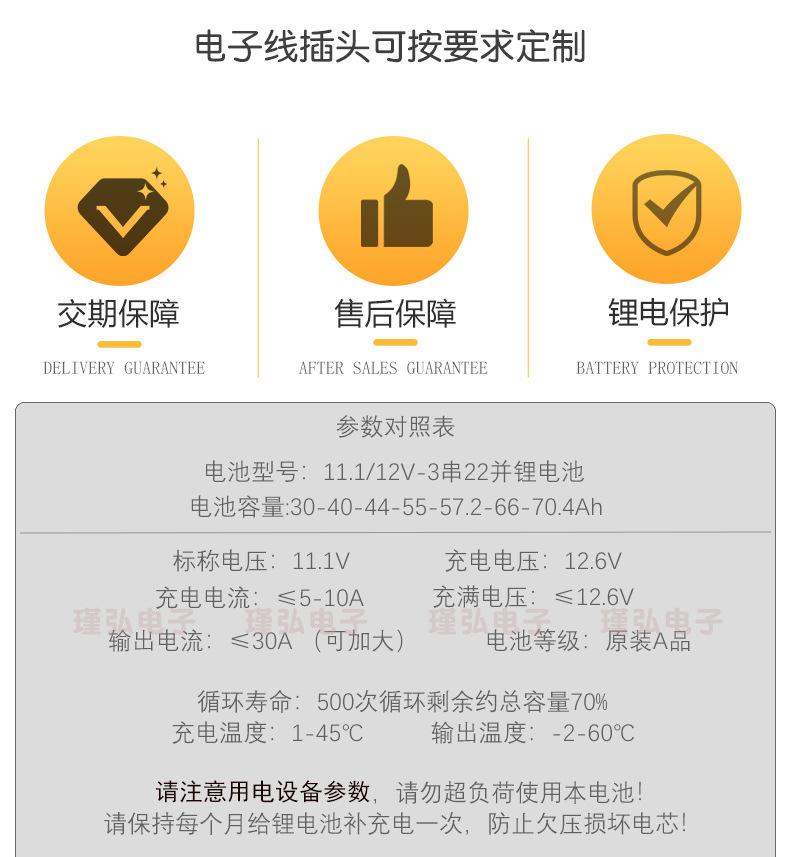 电子线插头可按要求定制

交期保障
DELIVERY GUARANTEE

售后保障
AFTER SALES GUARANTEE

锂电保护
BATTERY PROTECTION

参数对照表

电池型号：11.1/12V-3串22并锂电池
电池容量:30-40-44-55-57.2-66-70.4Ah

标称电压：11.1V 充电电压：12.6V
充电电流：≤5-10A 充满电压：≤12.6V
输出电流：≤30A（可加大） 电池等级：原装A品

循环寿命：500次循环剩余约总容量70%
充电温度：1-45℃ 输出温度：-2-60℃

请注意用电设备参数，请勿超负荷使用本电池！
请保持每个月给锂电池补充电一次，防止欠压损坏电芯！

瑾弘电子