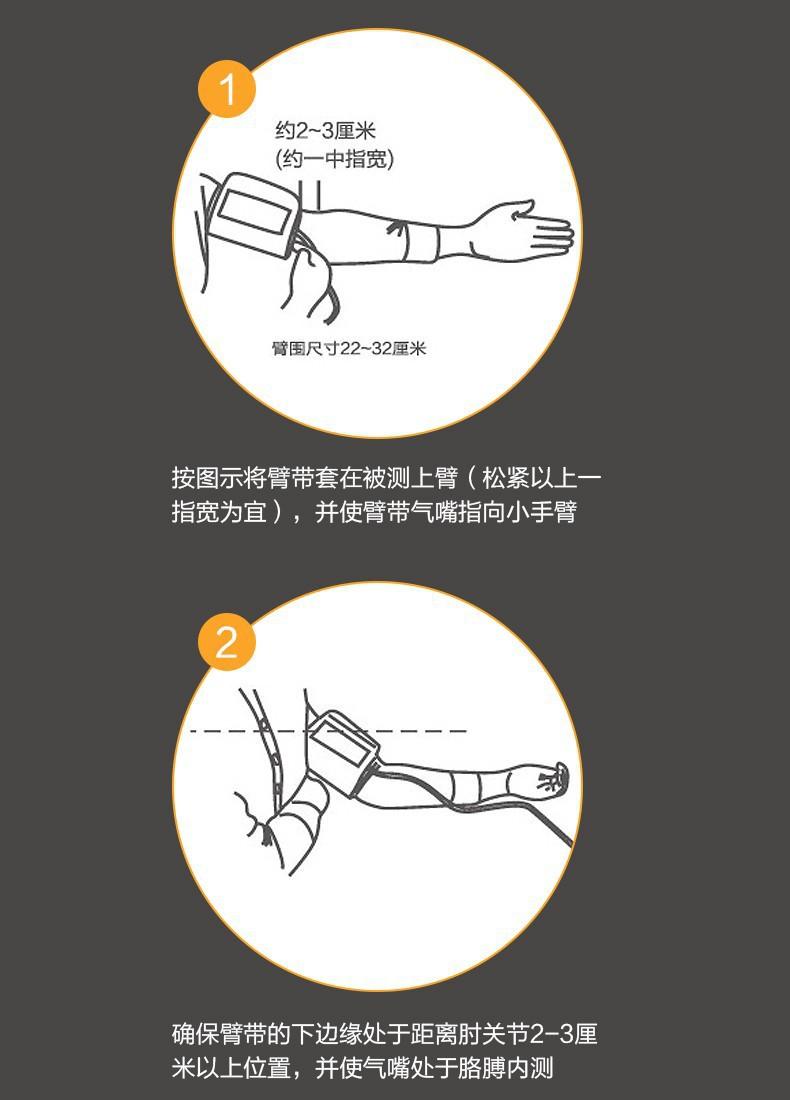 1

约2~3厘米
(约一中指宽)

臂围尺寸22~32厘米

按图示将臂带套在被测上臂（松紧以上一指宽为宜），并使臂带气嘴指向小手臂

2

确保臂带的下边缘处于距离肘关节2-3厘米以上位置，并使气嘴处于胳膊内测