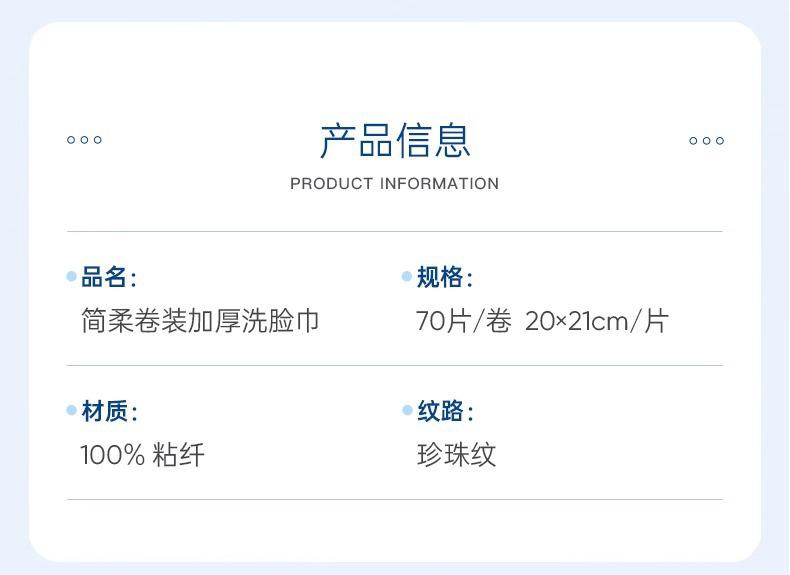 产品信息
PRODUCT INFORMATION

品名:
简柔卷装加厚洗脸巾

规格:
70片/卷 20×21cm/片

材质:
100% 粘纤

纹路:
珍珠纹