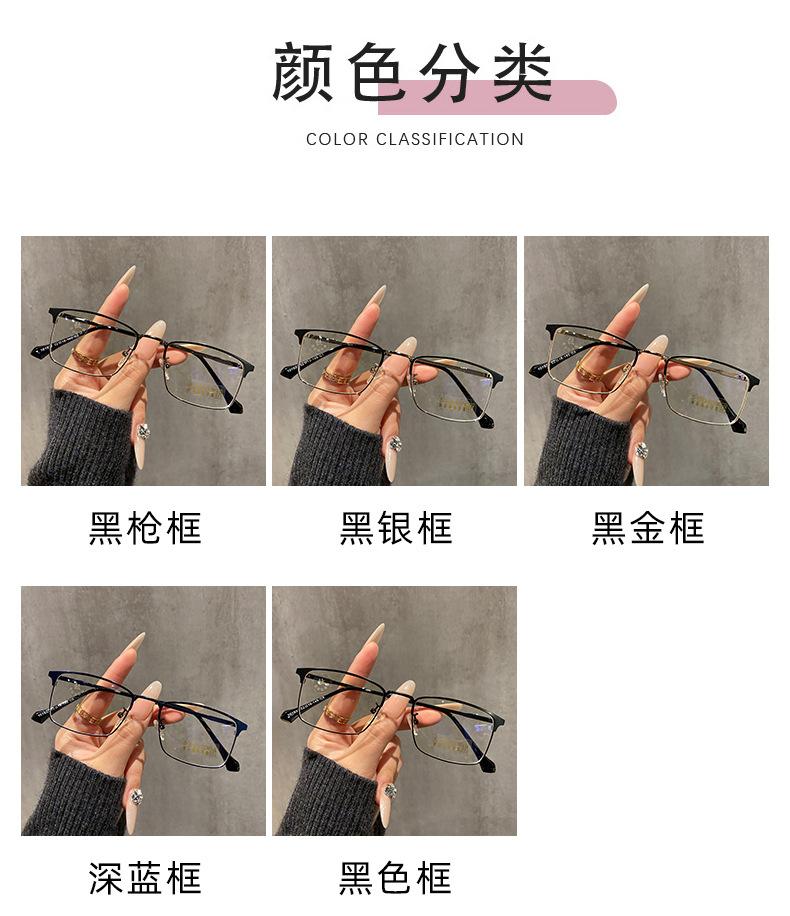 颜色分类
COLOR CLASSIFICATION

黑枪框

黑银框

黑金框

深蓝框

黑色框