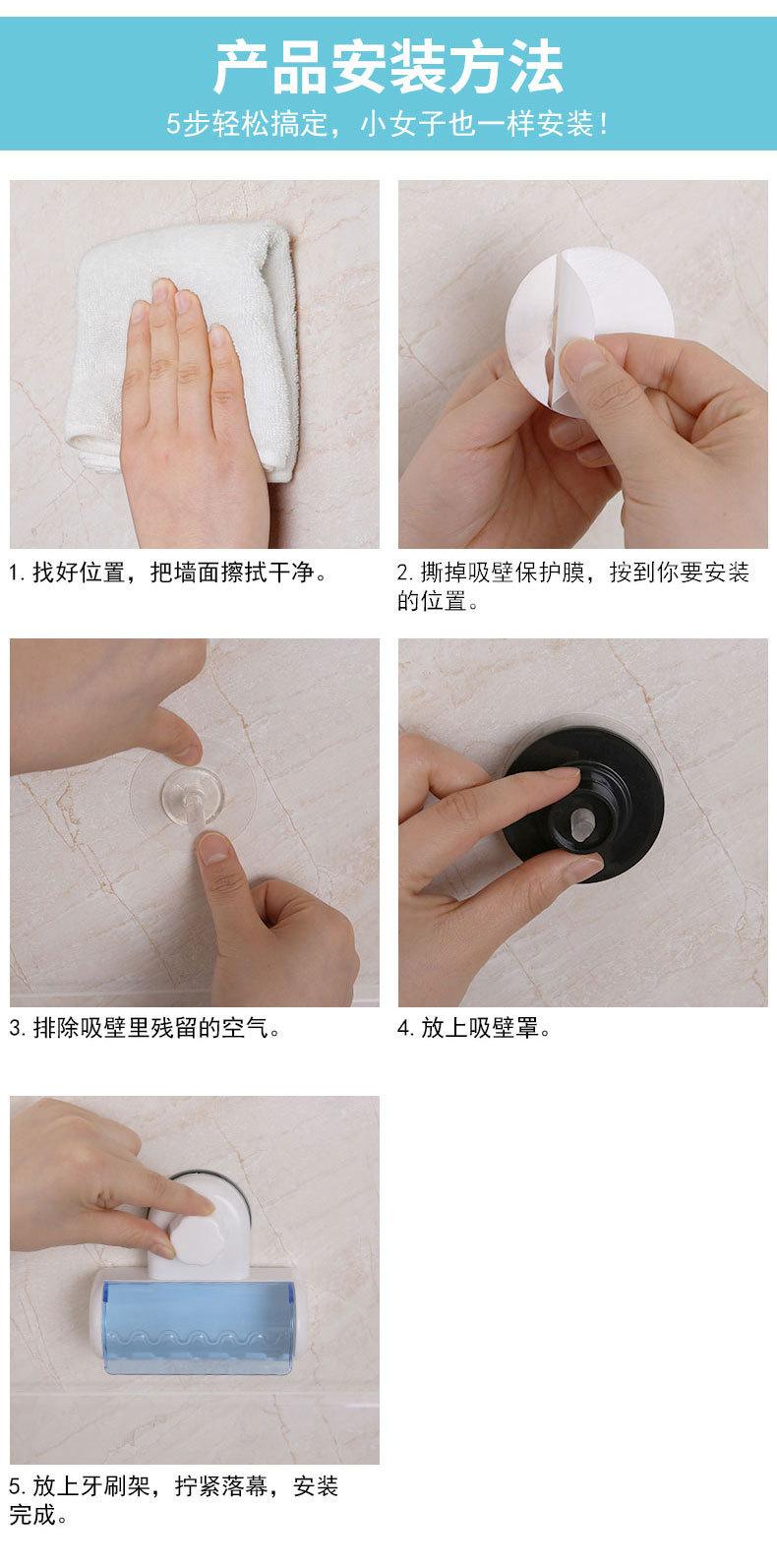 产品安装方法

5步轻松搞定，小女子也一样安装！

1. 找好位置，把墙面擦拭干净。

2. 撕掉吸壁保护膜，按到你要安装的位置。

3. 排除吸壁里残留的空气。

4. 放上吸壁罩。

5. 放上牙刷架，拧紧落幕，安装完成。