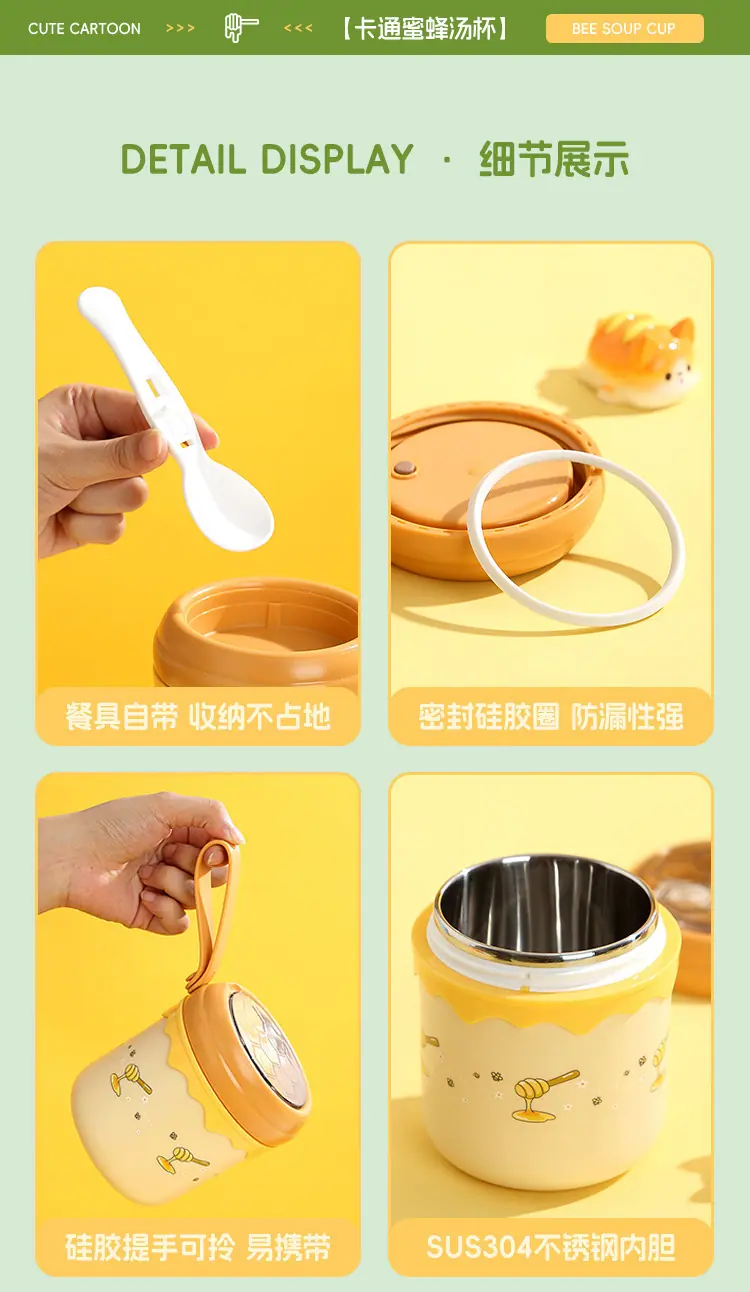 CUTE CARTOON >>> <<< 【卡通蜜蜂汤杯】 BEE SOUP CUP

DETAIL DISPLAY · 细节展示

餐具自带 收纳不占地

密封硅胶圈 防漏性强

硅胶提手可拎 易携带

SUS304不锈钢内胆