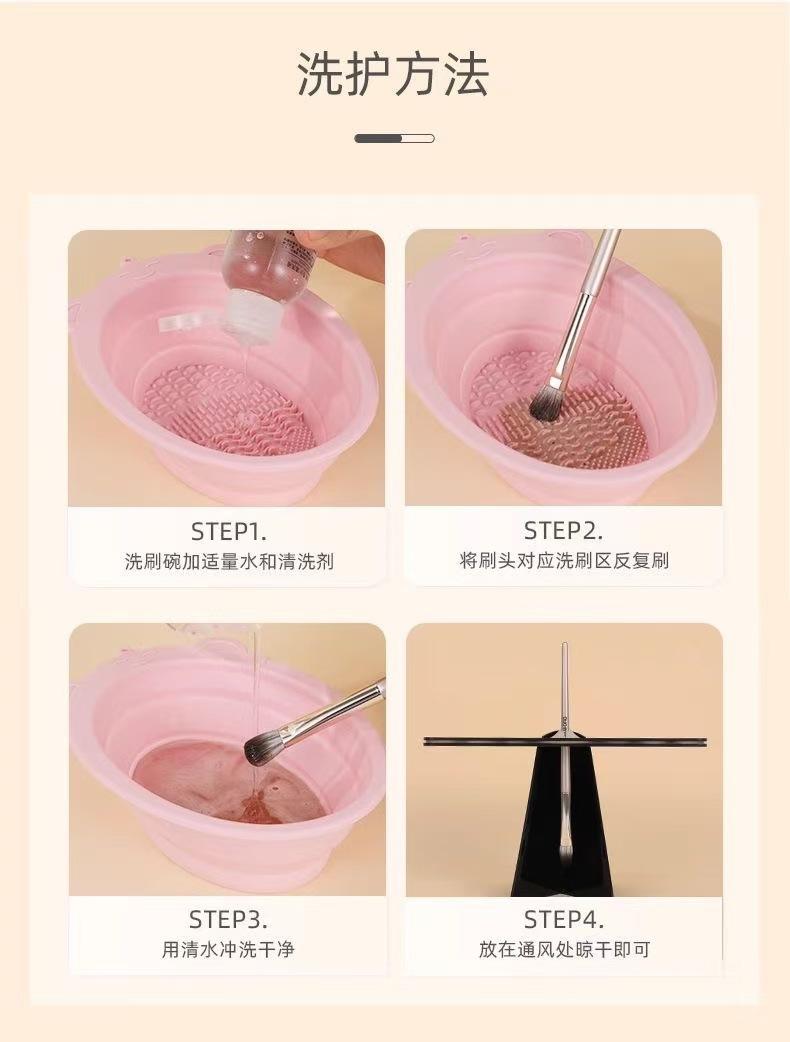 洗护方法

STEP1.
洗刷碗加适量水和清洗剂

STEP2.
将刷头对应洗刷区反复刷

STEP3.
用清水冲洗干净

STEP4.
放在通风处晾干即可