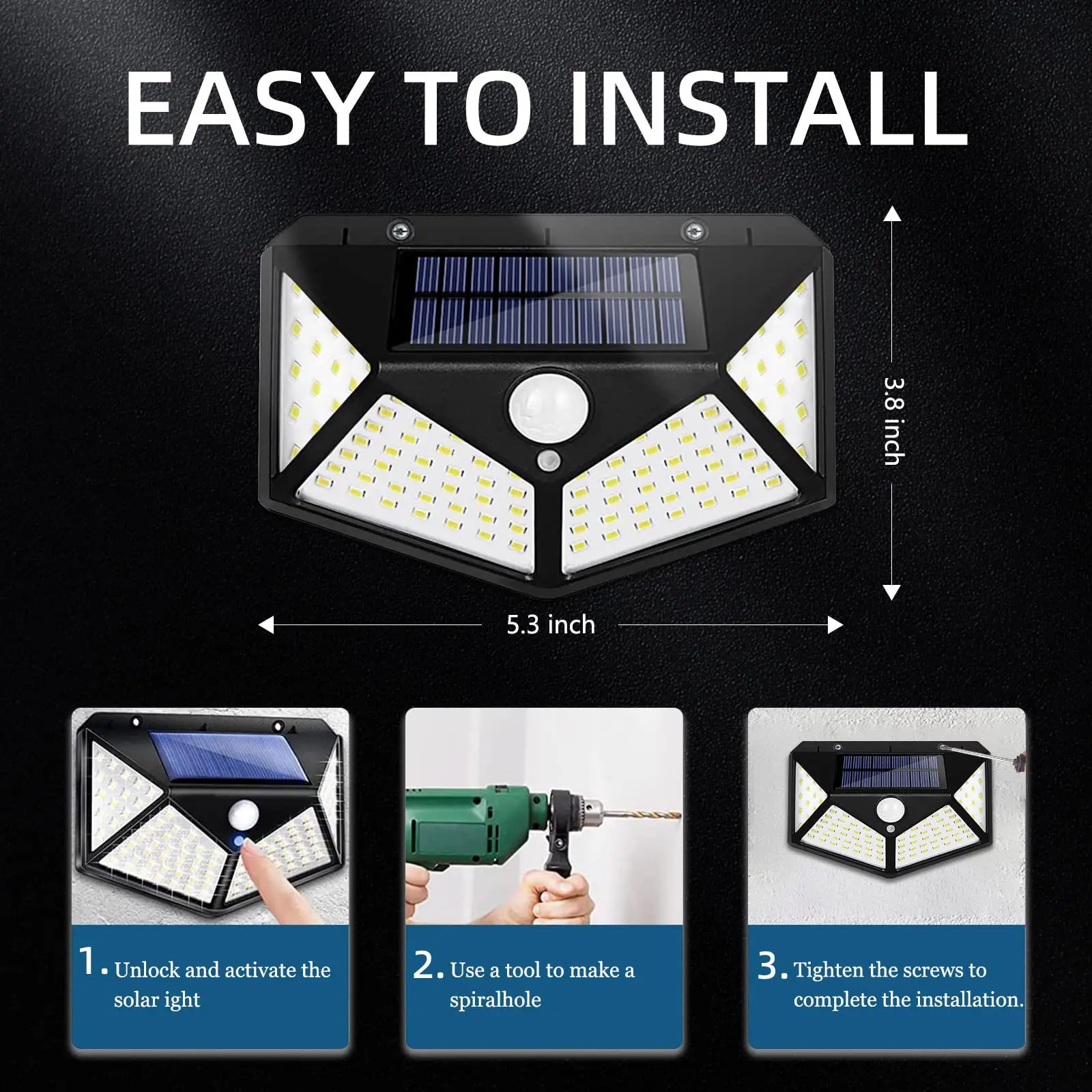 EASY TO INSTALL

3.8 inch

5.3 inch

1. Unlock and activate the solar ight

2. Use a tool to make a spiralhole

3. Tighten the screws to complete the installation.