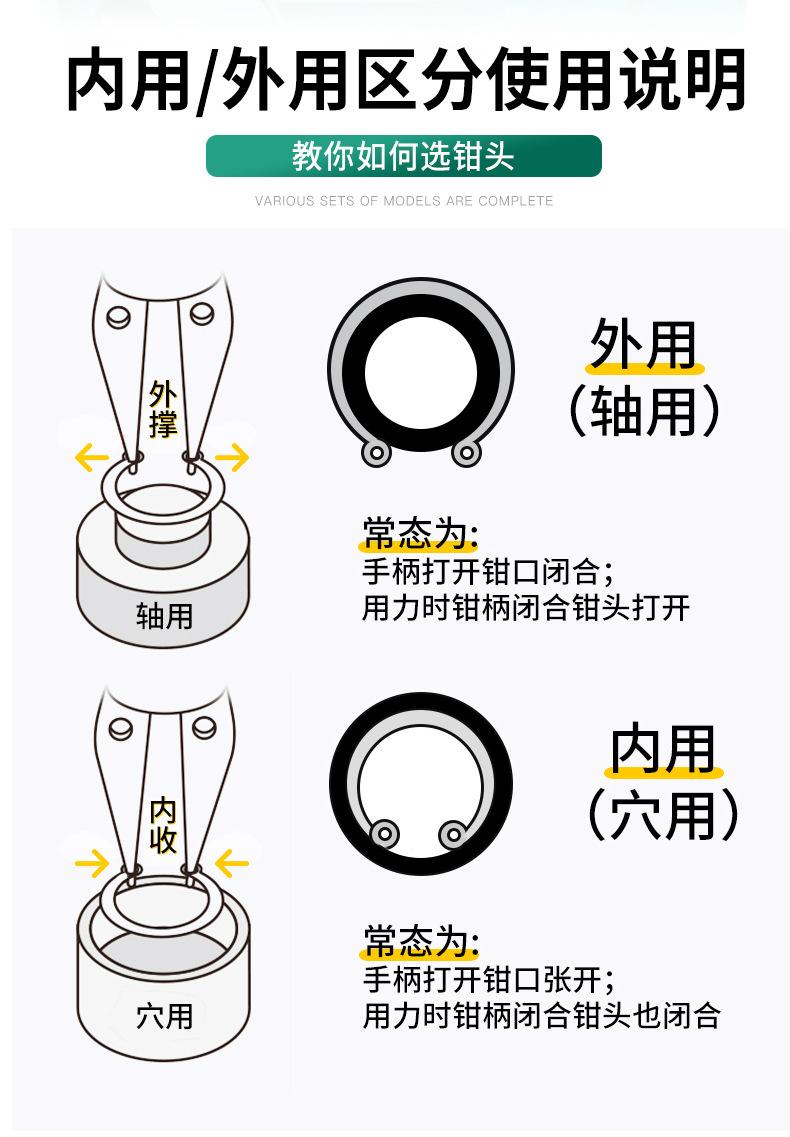 内用/外用区分使用说明

教你如何选钳头

VARIOUS SETS OF MODELS ARE COMPLETE

外撑

轴用

外用
(轴用)

常态为:
手柄打开钳口闭合;
用力时钳柄闭合钳头打开

内收

穴用

内用
(穴用)

常态为:
手柄打开钳口张开;
用力时钳柄闭合钳头也闭合