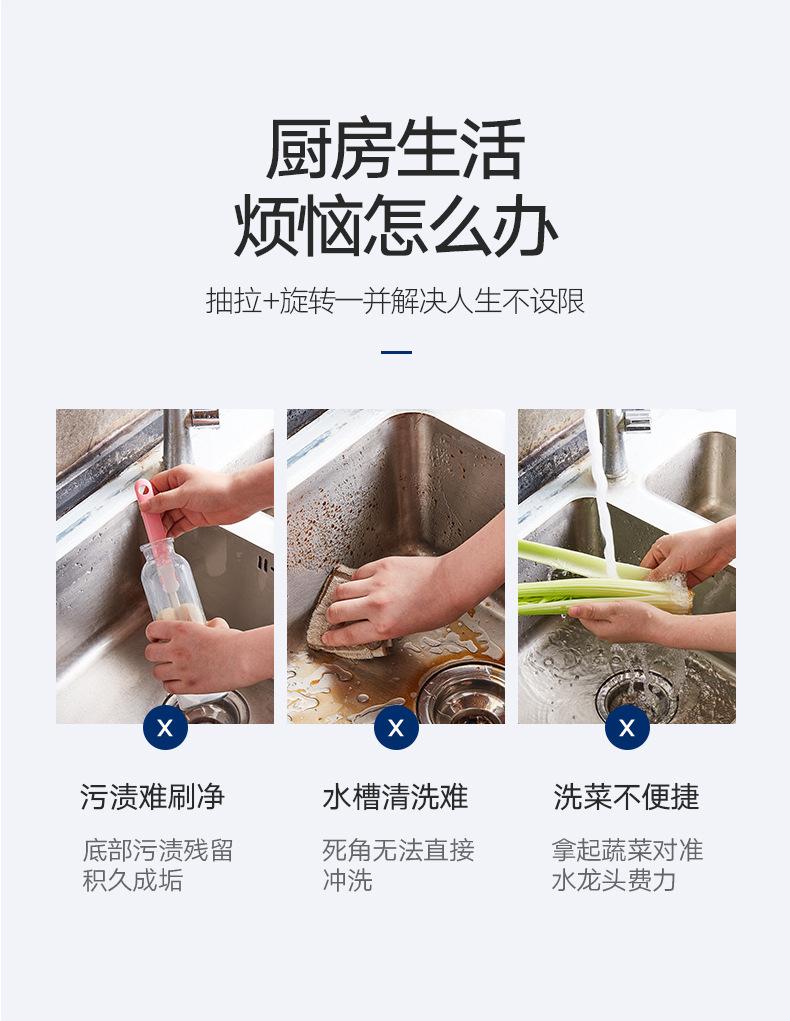 厨房生活
烦恼怎么办

抽拉+旋转一并解决人生不设限

X

污渍难刷净

底部污渍残留积久成垢

X

水槽清洗难

死角无法直接冲洗

X

洗菜不便捷

拿起蔬菜对准水龙头费力