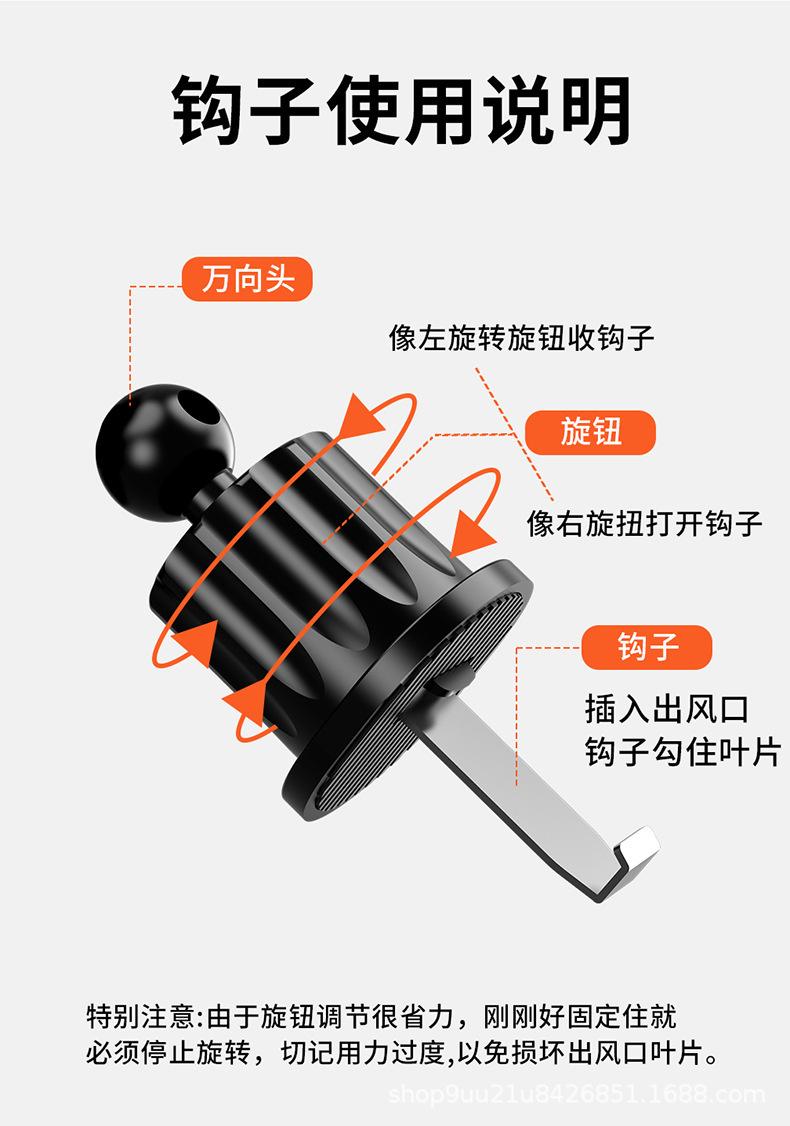 钩子使用说明

万向头

像左旋转旋钮收钩子

旋钮

像右旋扭打开钩子

钩子

插入出风口
钩子勾住叶片

特别注意:由于旋钮调节很省力，刚刚好固定住就必须停止旋转，切记用力过度,以免损坏出风口叶片。

shop9uu21u8426851.1688.com