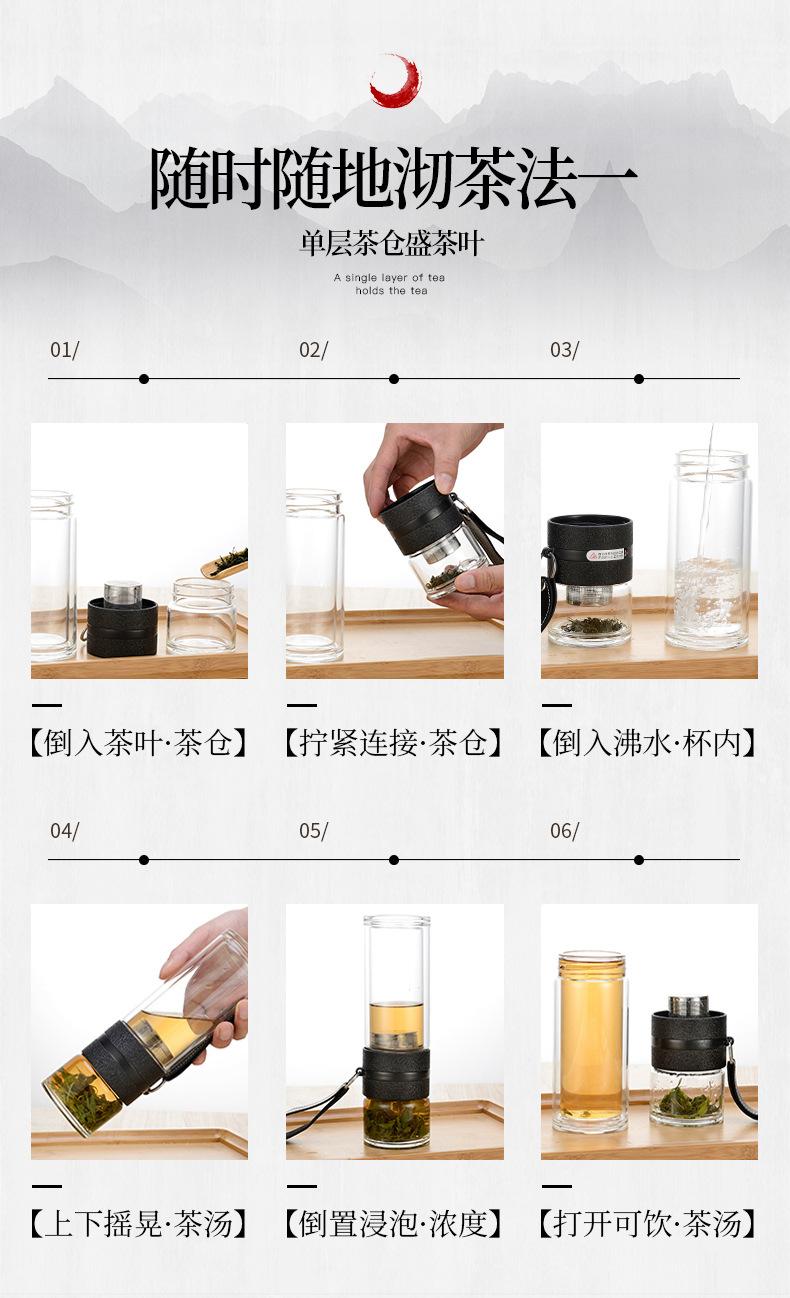 随时随地沏茶法一

单层茶仓盛茶叶

A single layer of tea holds the tea

01/

02/

03/

【倒入茶叶·茶仓】

【拧紧连接·茶仓】

【倒入沸水·杯内】

04/

05/

06/

【上下摇晃·茶汤】

【倒置浸泡·浓度】

【打开可饮·茶汤】