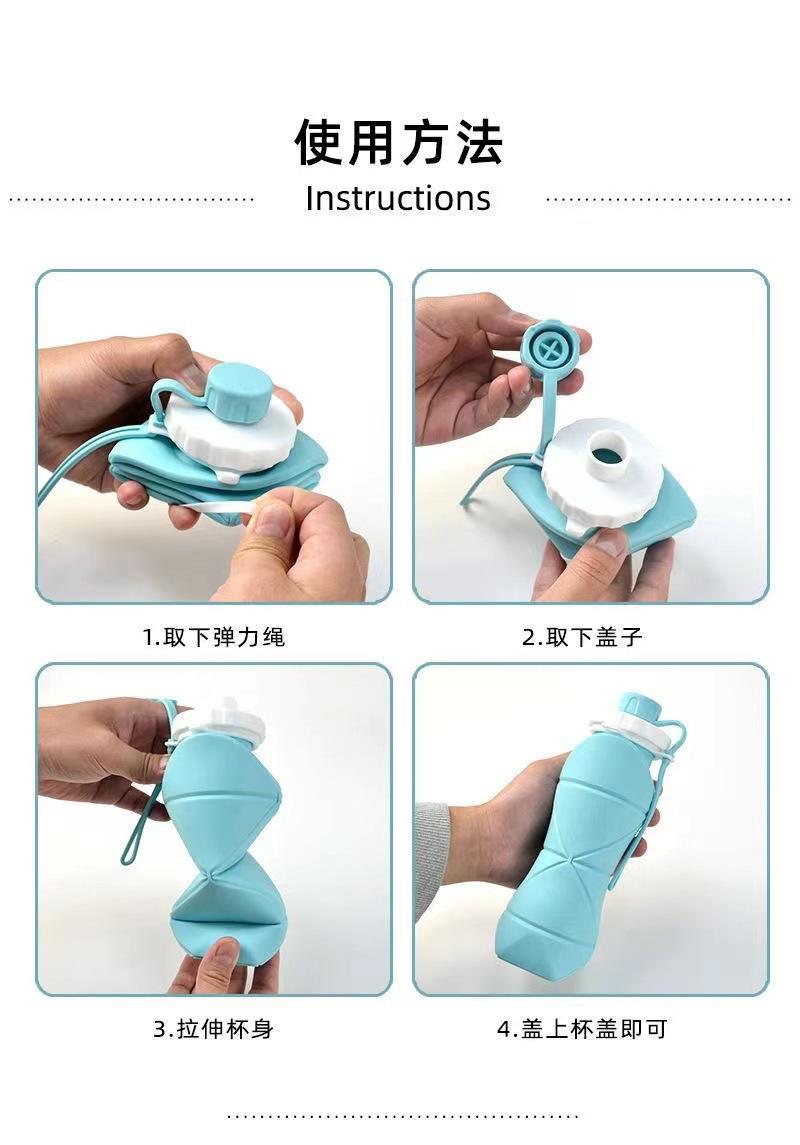 使用方法
Instructions

1.取下弹力绳

2.取下盖子

3.拉伸杯身

4.盖上杯盖即可