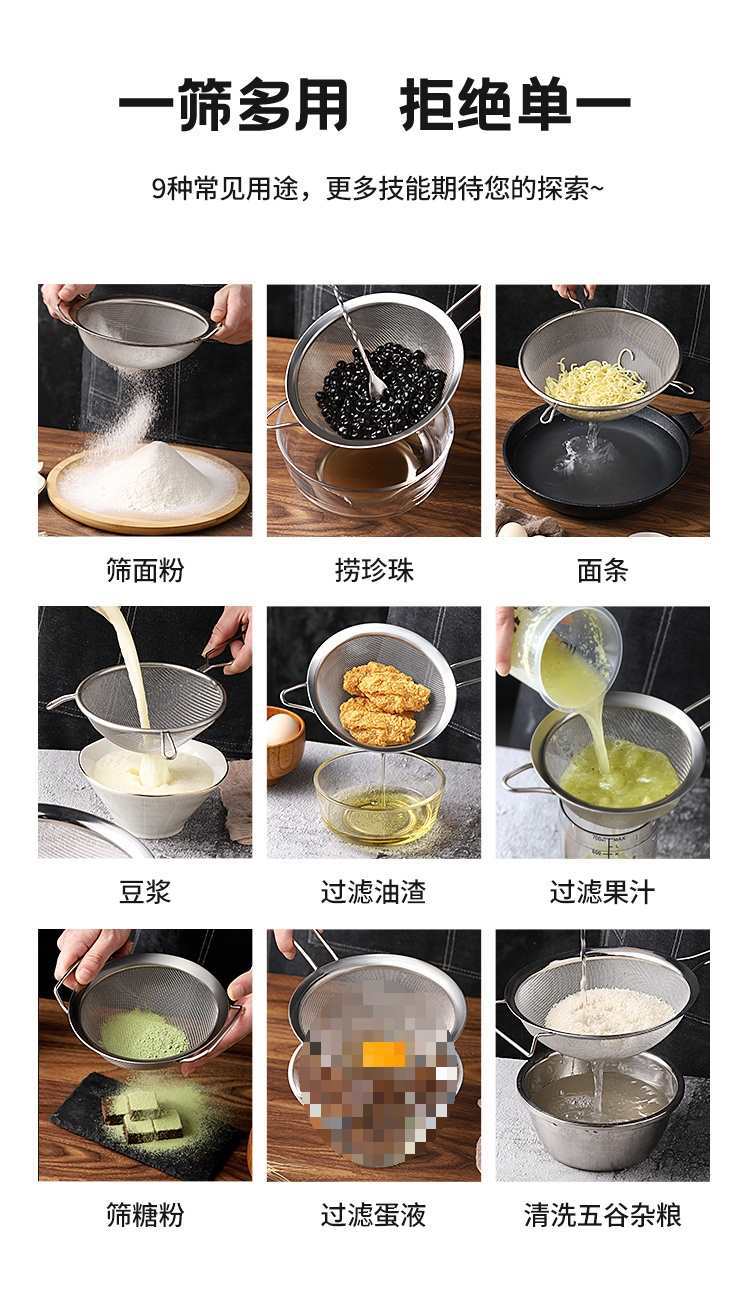 一筛多用　拒绝单一

9种常见用途，更多技能期待您的探索~

筛面粉

捞珍珠

面条

豆浆

过滤油渣

过滤果汁

筛糖粉

过滤蛋液

清洗五谷杂粮