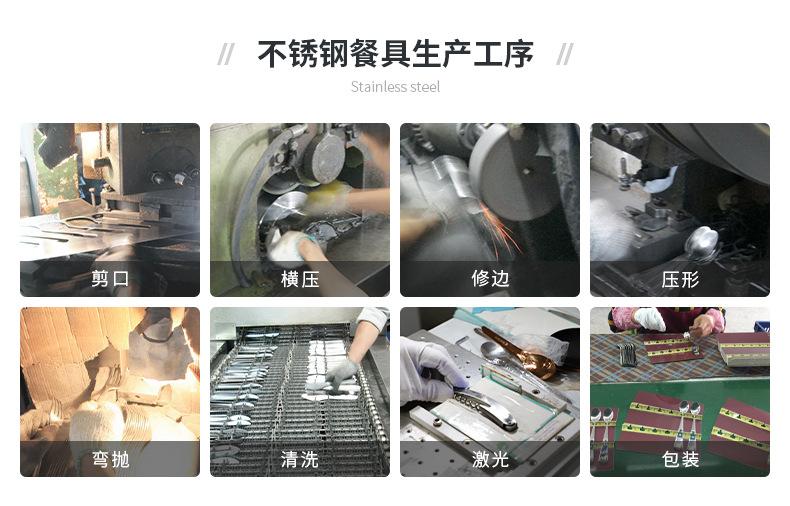 // 不锈钢餐具生产工序 //

Stainless steel

剪口

横压

修边

压形

弯抛

清洗

激光

包装