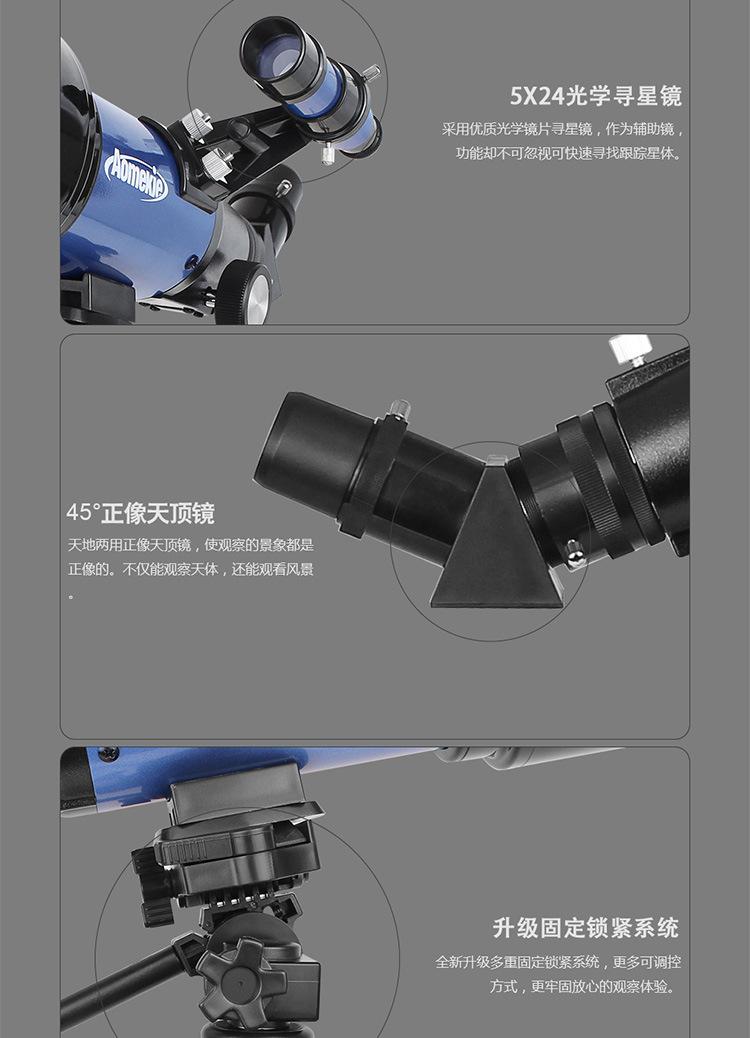 Aomekie

5X24光学寻星镜

采用优质光学镜片寻星镜，作为辅助镜，功能却不可忽视可快速寻找跟踪星体。

45°正像天顶镜

天地两用正像天顶镜，使观察的景象都是正像的。不仅能观察天体，还能观看风景。

升级固定锁紧系统

全新升级多重固定锁紧系统，更多可调控方式，更牢固放心的观察体验。