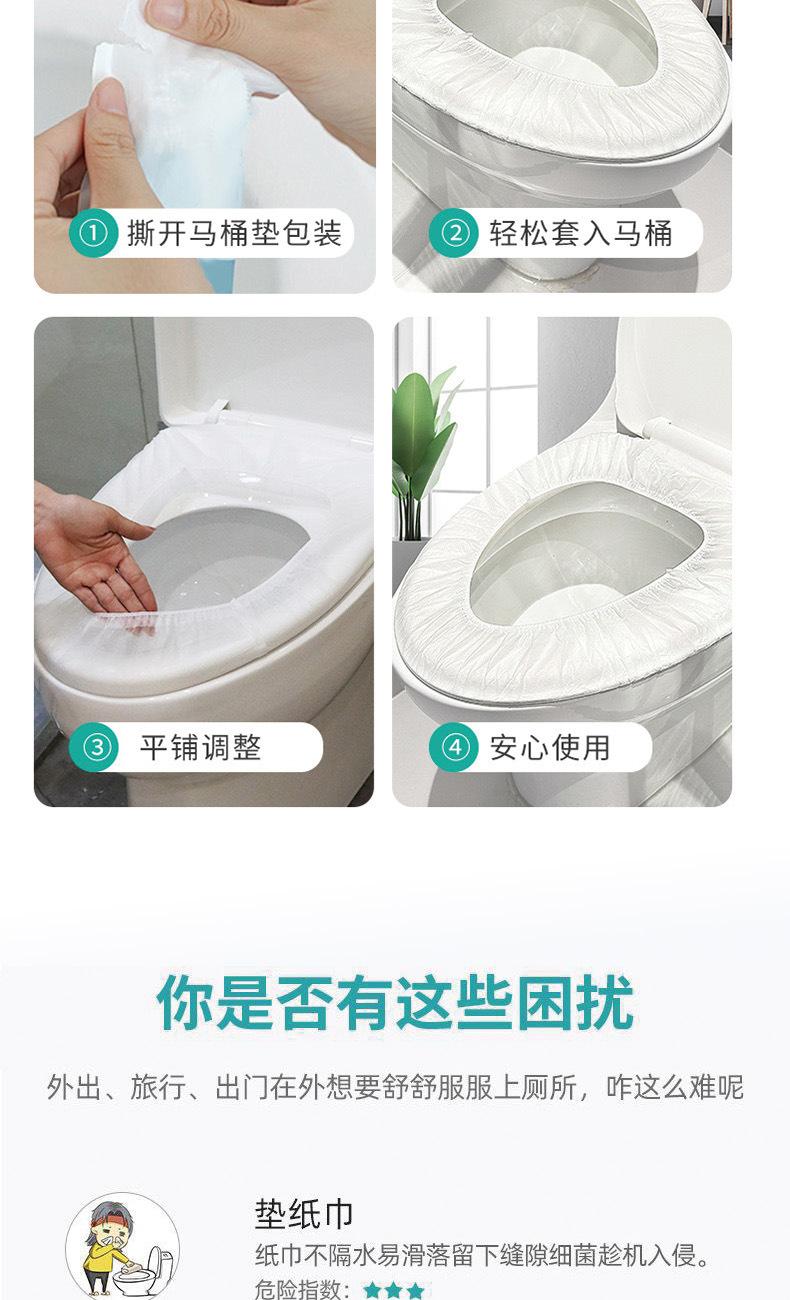 ① 撕开马桶垫包装

② 轻松套入马桶

③ 平铺调整

④ 安心使用

你是否有这些困扰

外出、旅行、出门在外想要舒舒服服上厕所，咋这么难呢

垫纸巾

纸巾不隔水易滑落留下缝隙细菌趁机入侵。

危险指数：★★★